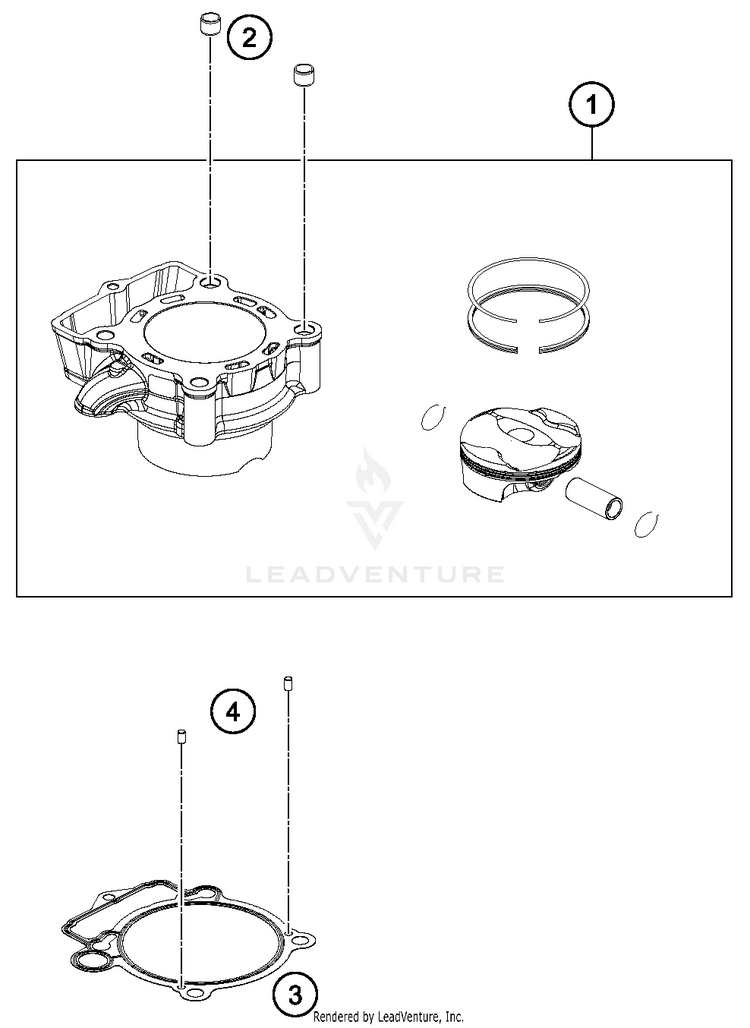 2

1

LEADVENTURE

4

3

Rendered by LeadVenture, Inc.