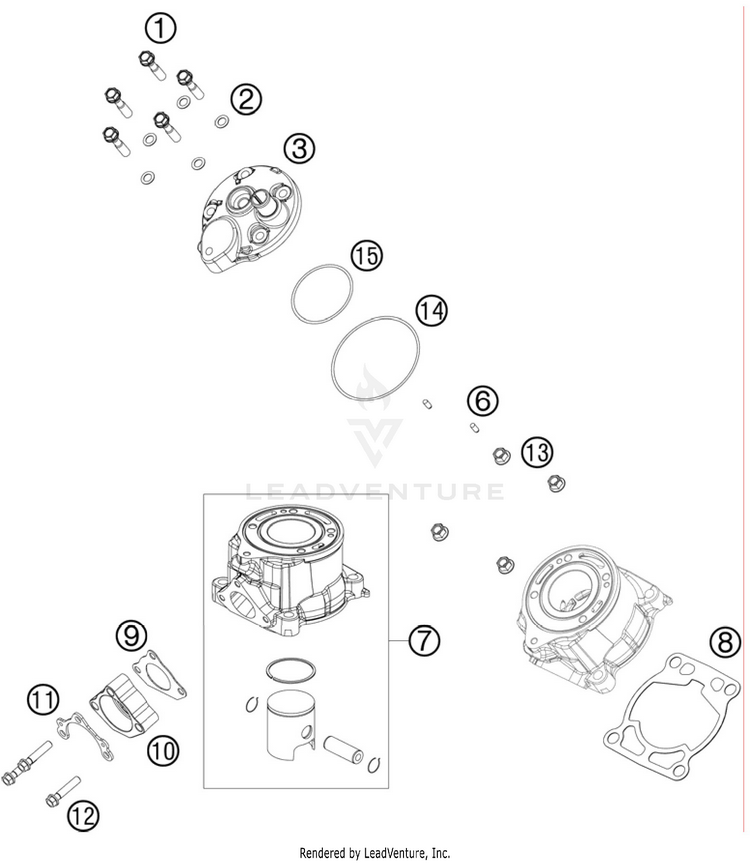 1
2
3
15
14
6
13
LEADVENTURE
7
8
9
11
10
12
Rendered by LeadVenture, Inc.