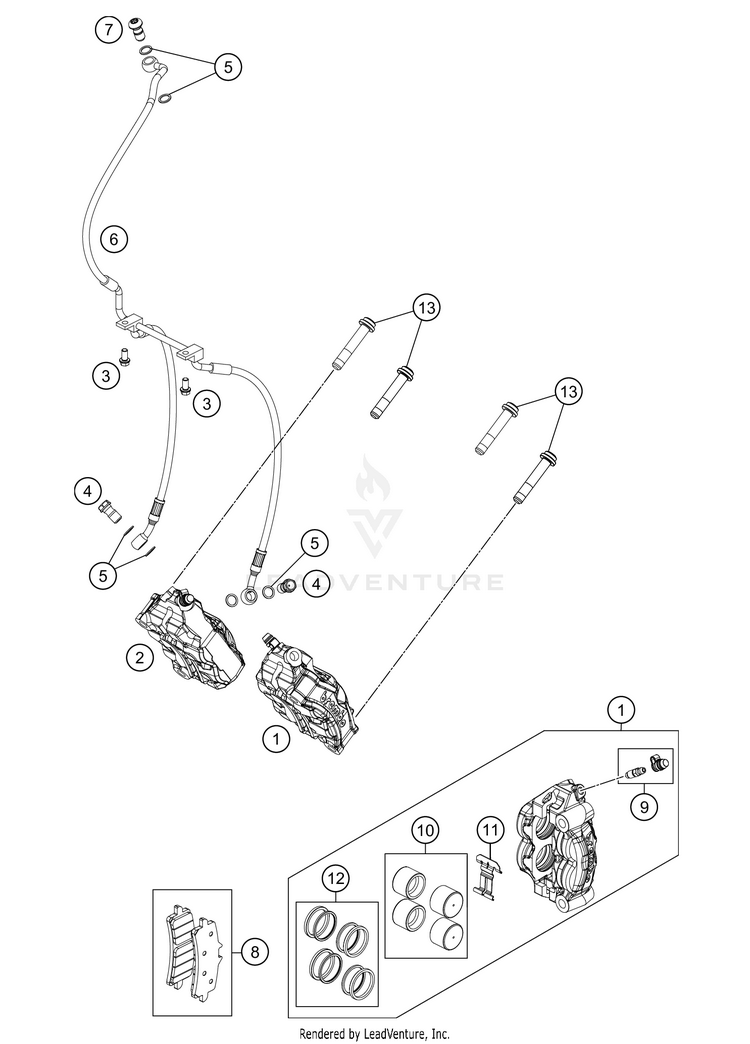 7
5
6
13
3
3
13
4
5
5
4
VENTURE
2
1
1
9
10
11
12
8
Rendered by LeadVenture, Inc.