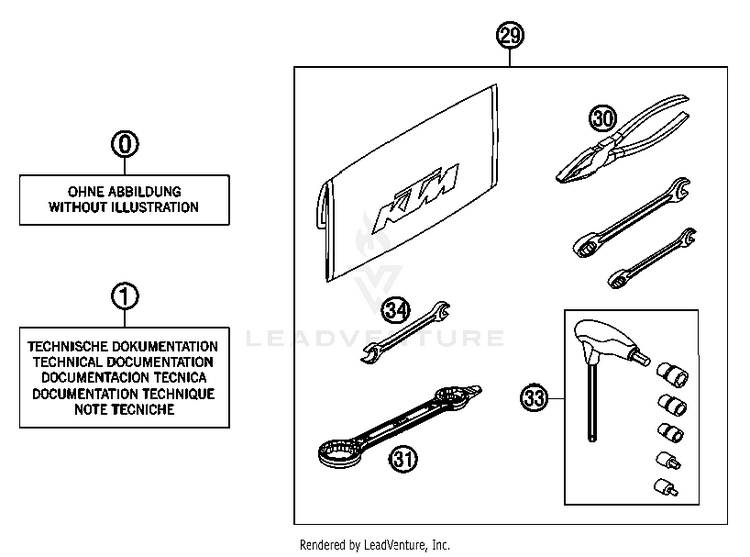 0

OHNE ABBILDUNG
WITHOUT ILLUSTRATION

1

TECHNISCHE DOKUMENTATION
TECHNICAL DOCUMENTATION
DOCUMENTACION TECNICA
DOCUMENTATION TECHNIQUE
NOTE TECNICHE

29

KTM

30

34

LEADVENTURE

33

31

Rendered by LeadVenture, Inc.