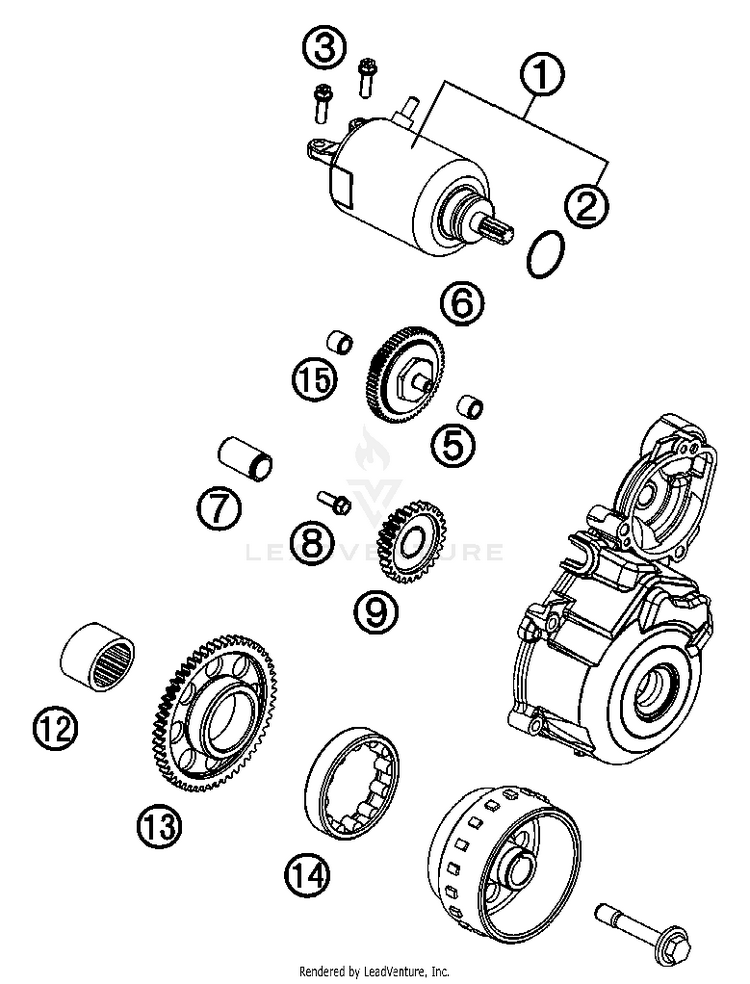 3
1
2
6
15
5
7
8
LEADVENTURE
9
12
13
14
Rendered by LeadVenture, Inc.