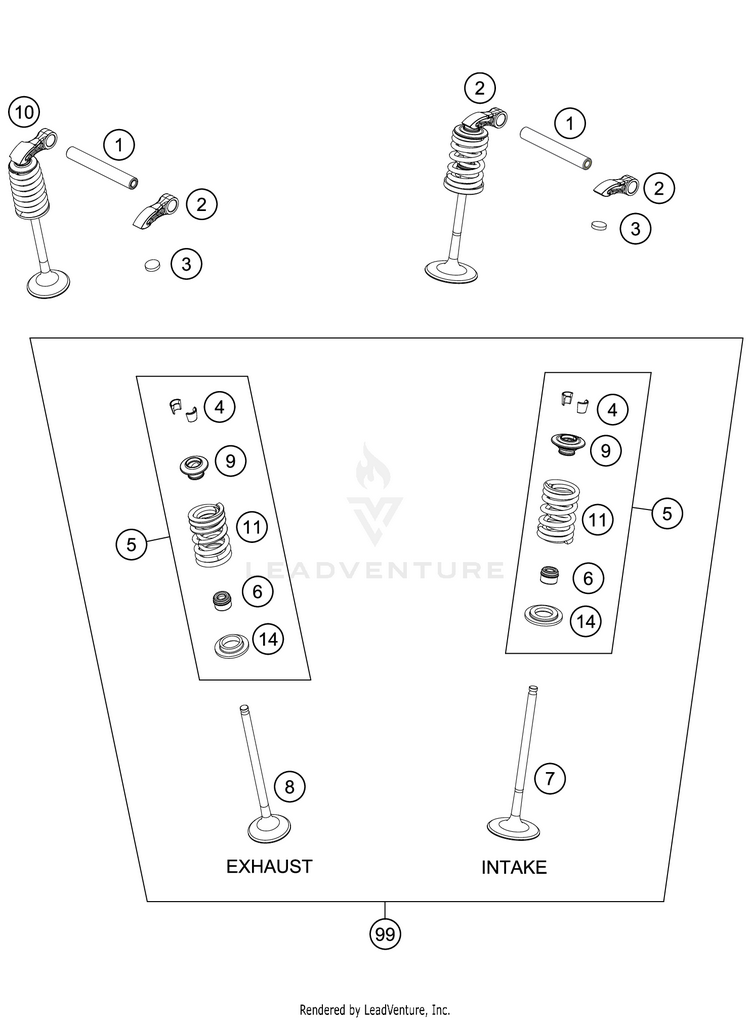 10
1
2
3

2
1
2
3

4
9
5
11
6
14

4
9
11
5
6
14

LEADVENTURE

8
7

EXHAUST
INTAKE

99

Rendered by LeadVenture, Inc.