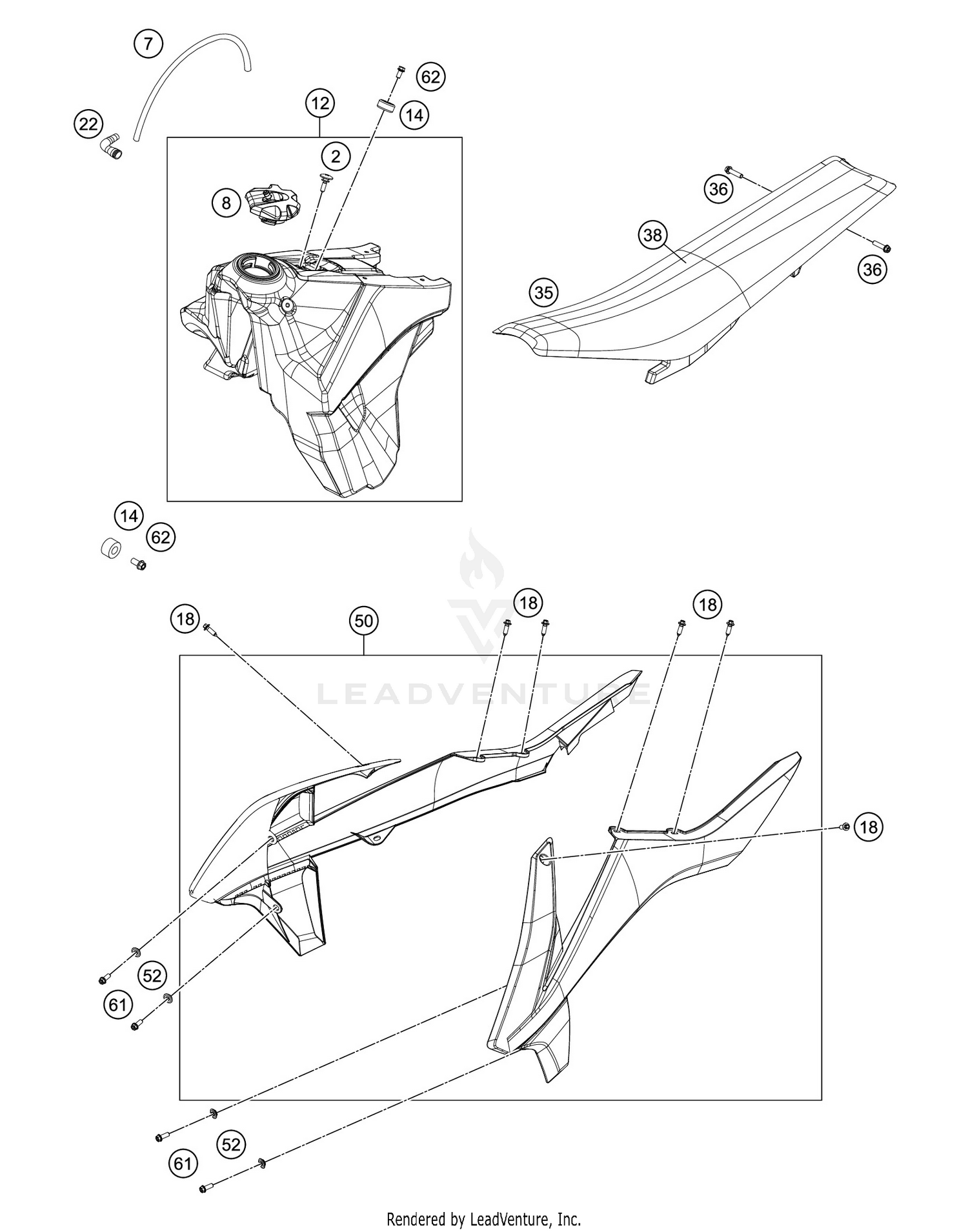 7

62

12

14

22

2

8

36

38

36

35

14

62

18

18

18

50

LEADVENTURE

18

52

61

52

61

Rendered by LeadVenture, Inc.