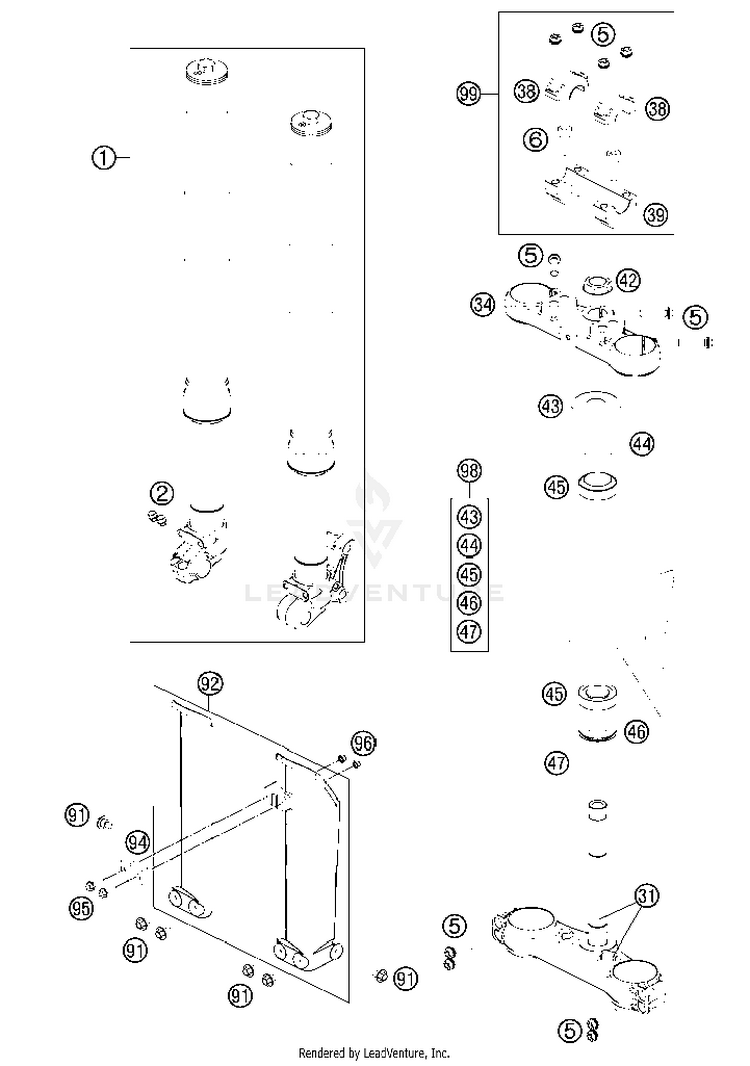 1
2
99
5
38
38
6
39
5
42
34
5
43
44
45
98
43
44
45
46
47
LEADVENTURE
45
46
47
92
96
91
94
95
91
91
91
5
31
5
Rendered by LeadVenture, Inc.