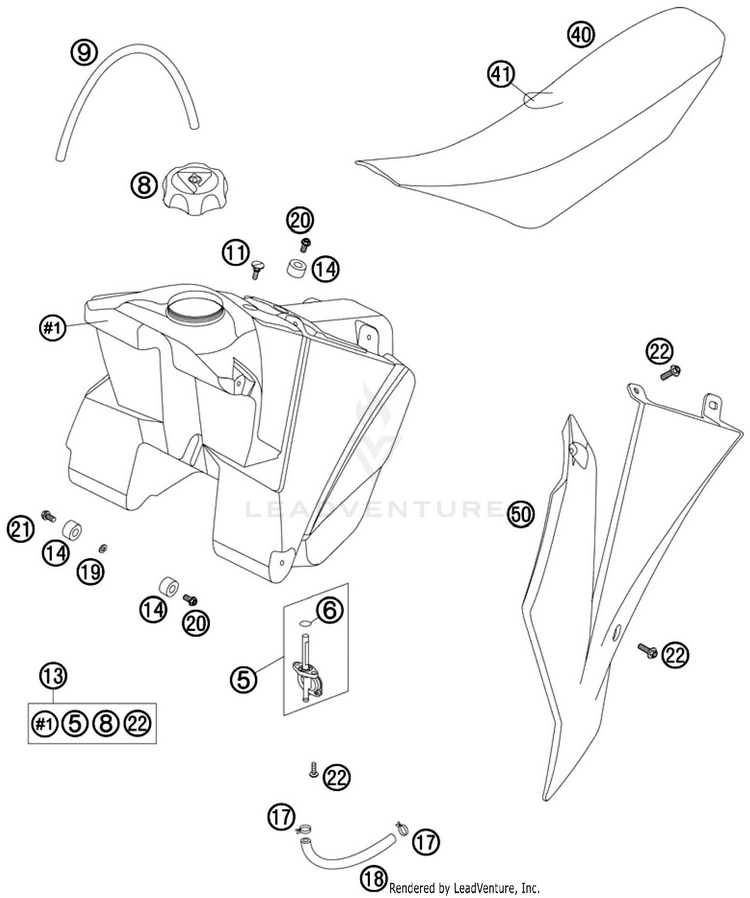 9
40
41
8
20
11
14
#1
22
LEADVENTURE
50
21
14
19
14
20
6
5
22
13
#1 5 8 22
22
17
17
18
Rendered by LeadVenture, Inc.