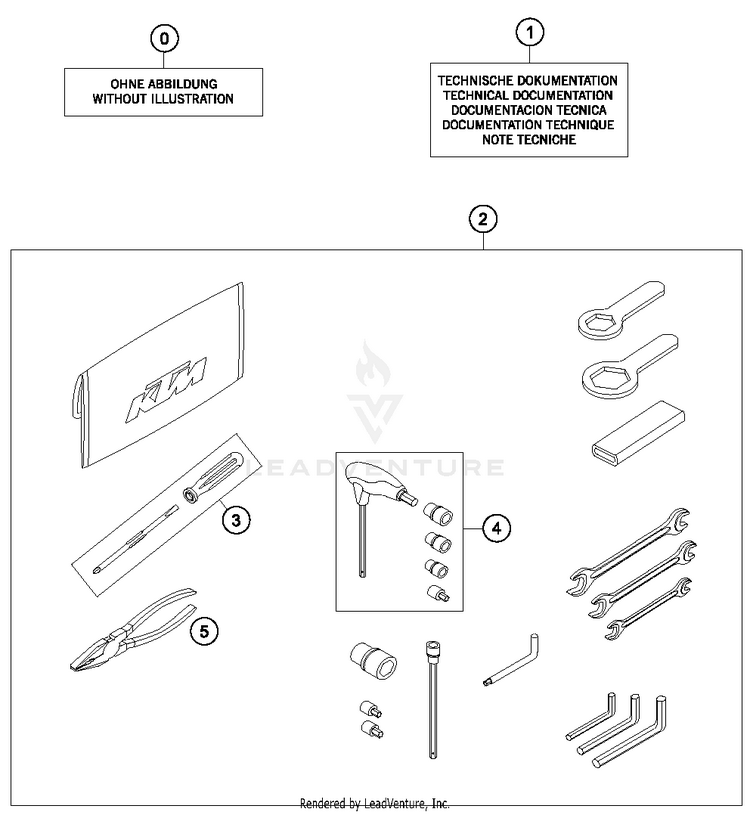 0

OHNE ABBILDUNG
WITHOUT ILLUSTRATION

1

TECHNISCHE DOKUMENTATION
TECHNICAL DOCUMENTATION
DOCUMENTACION TECNICA
DOCUMENTATION TECHNIQUE
NOTE TECNICHE

2

KTM

LEADVENTURE

3

4

5

Rendered by LeadVenture, Inc.