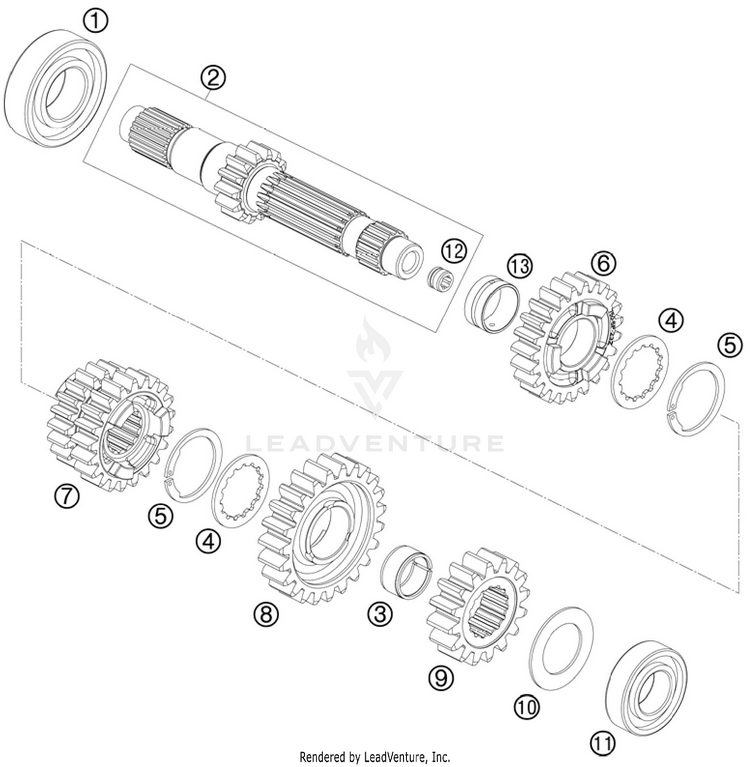 1
2
12
13
6
4
5
LEADVENTURE
7
5
4
8
3
9
10
11
Rendered by LeadVenture, Inc.