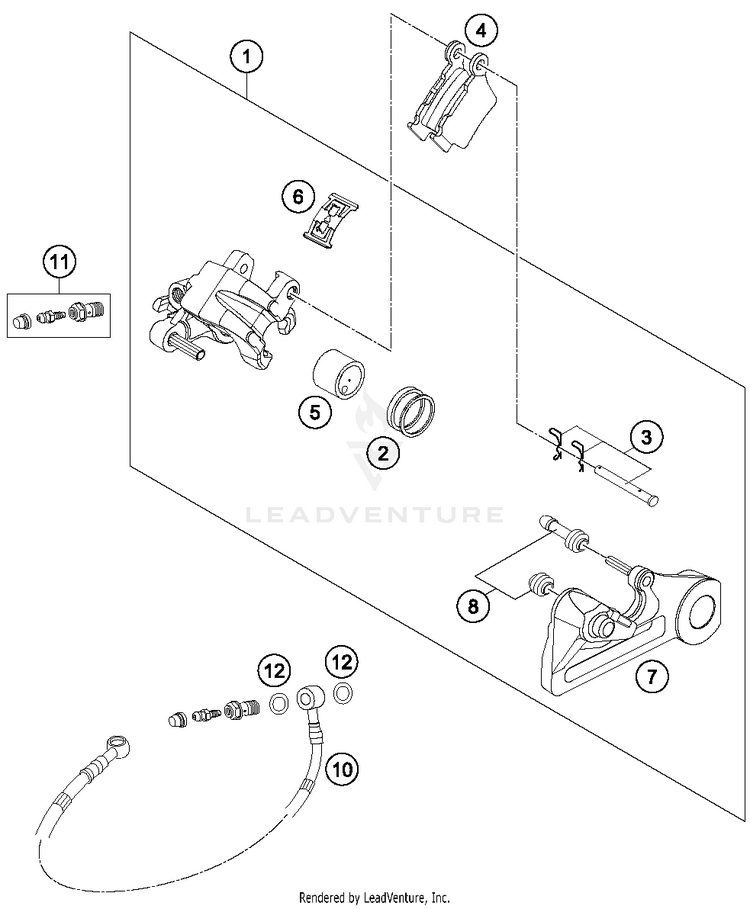 1
4
6
11
5
2
3
LEADVENTURE
8
7
12
12
10
Rendered by LeadVenture, Inc.