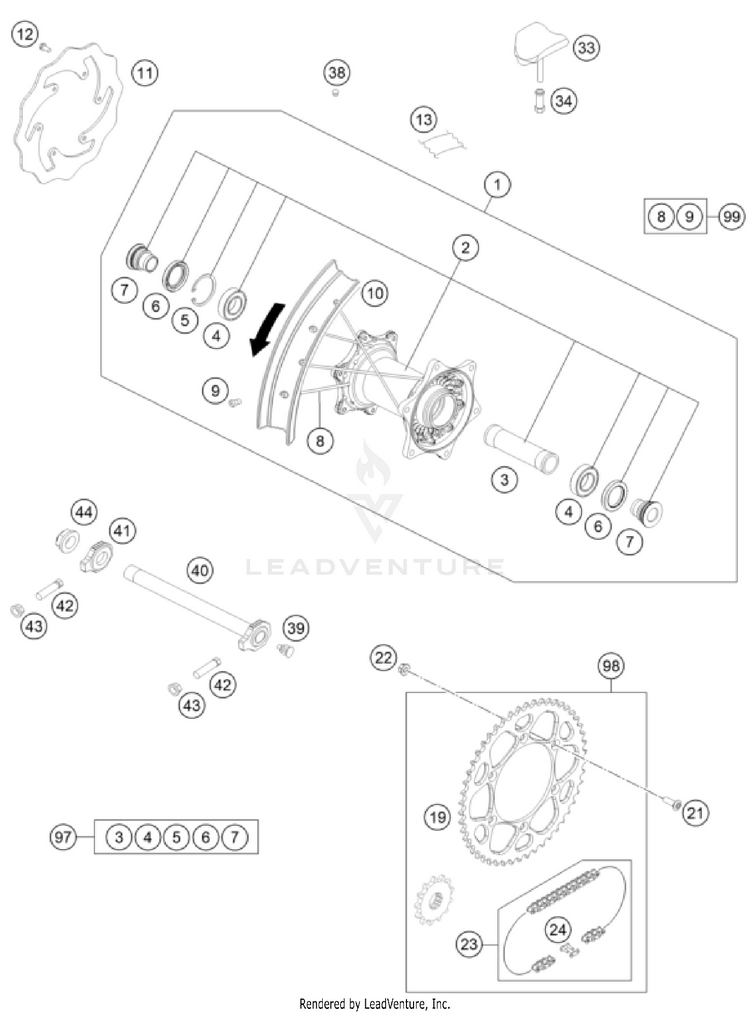 12
11
38
33
34
13
1
8 9 99
2
7
6
5
4
10
9
8
3
4
6
7
LEADVENTURE
44
41
40
42
43
39
42
43
22
98
19
21
97 3 4 5 6 7
23
24
Rendered by LeadVenture, Inc.