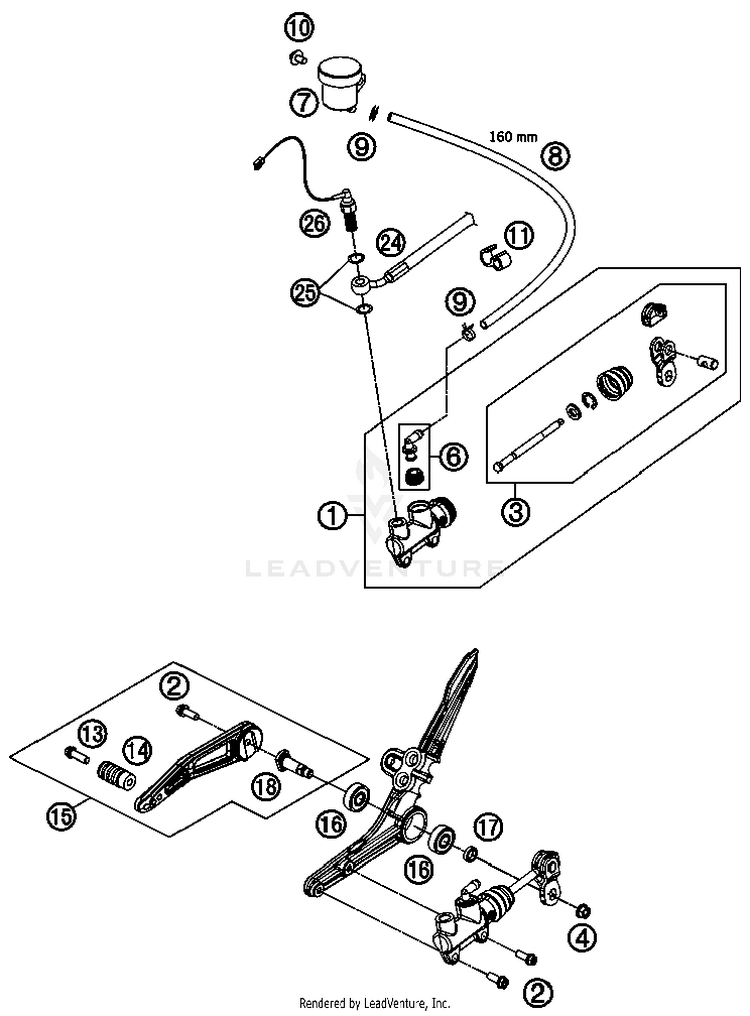 10
7
9
160 mm
8
26
24
11
25
9
6
1
3
LEADVENTURE
2
13
14
18
15
16
17
16
4
2
Rendered by LeadVenture, Inc.