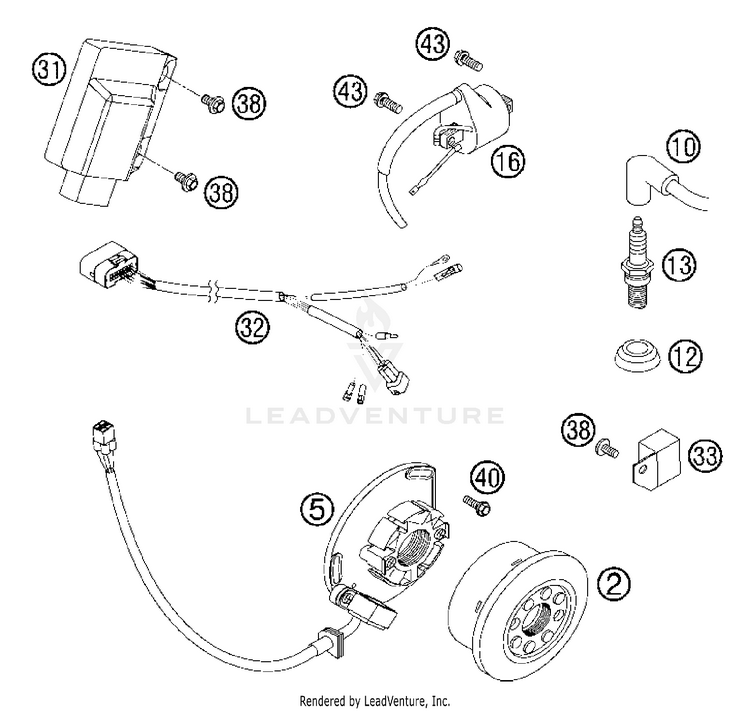 31
38
38
43
43
16
10
13
12
32
LEADVENTURE
38
33
40
5
2
Rendered by LeadVenture, Inc.