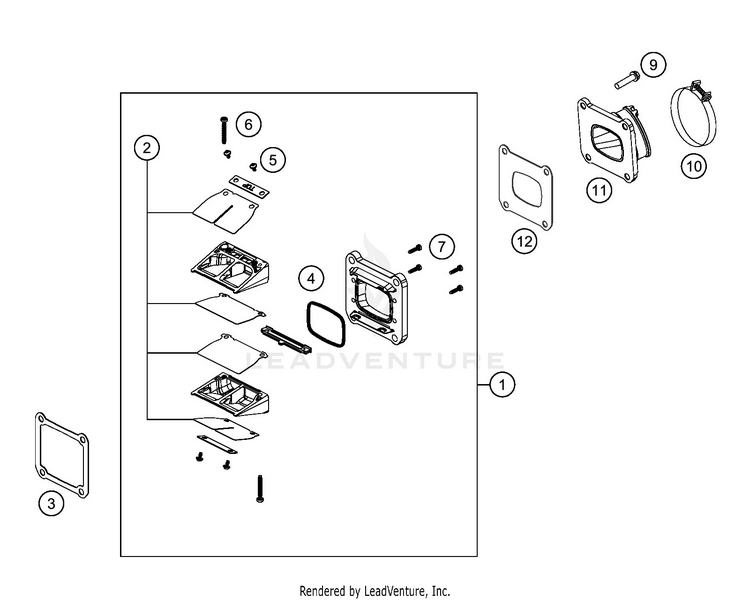 9
6
2
5
10
11
12
7
4
LEADVENTURE
1
3
Rendered by LeadVenture, Inc.