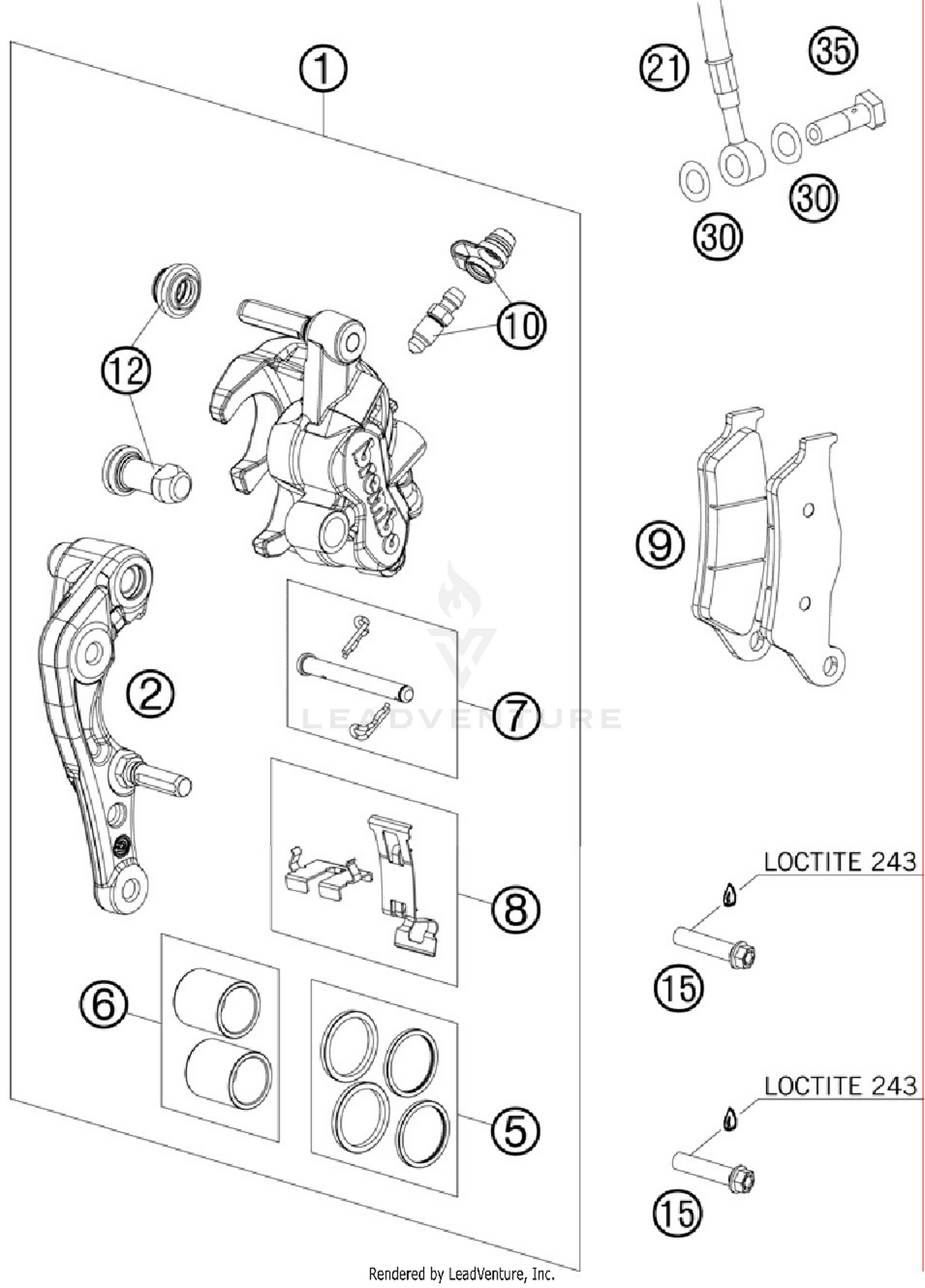 1
21
35
30
30
10
12
brembo
9
2
7
LEADVENTURE
8
LOCTITE 243
15
6
5
LOCTITE 243
15
Rendered by LeadVenture, Inc.