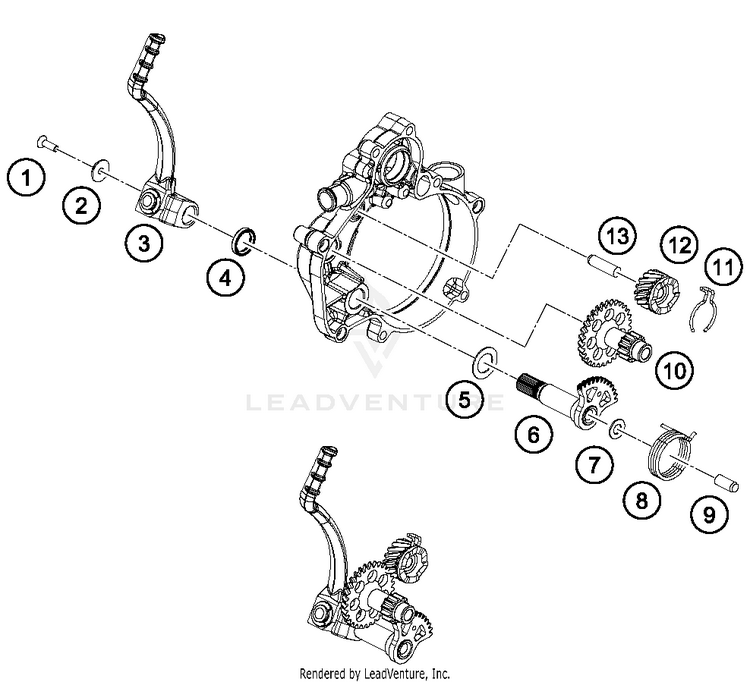 1
2
3
4
13
12
11
10
5
6
7
8
9
LEADVENTURE
Rendered by LeadVenture, Inc.