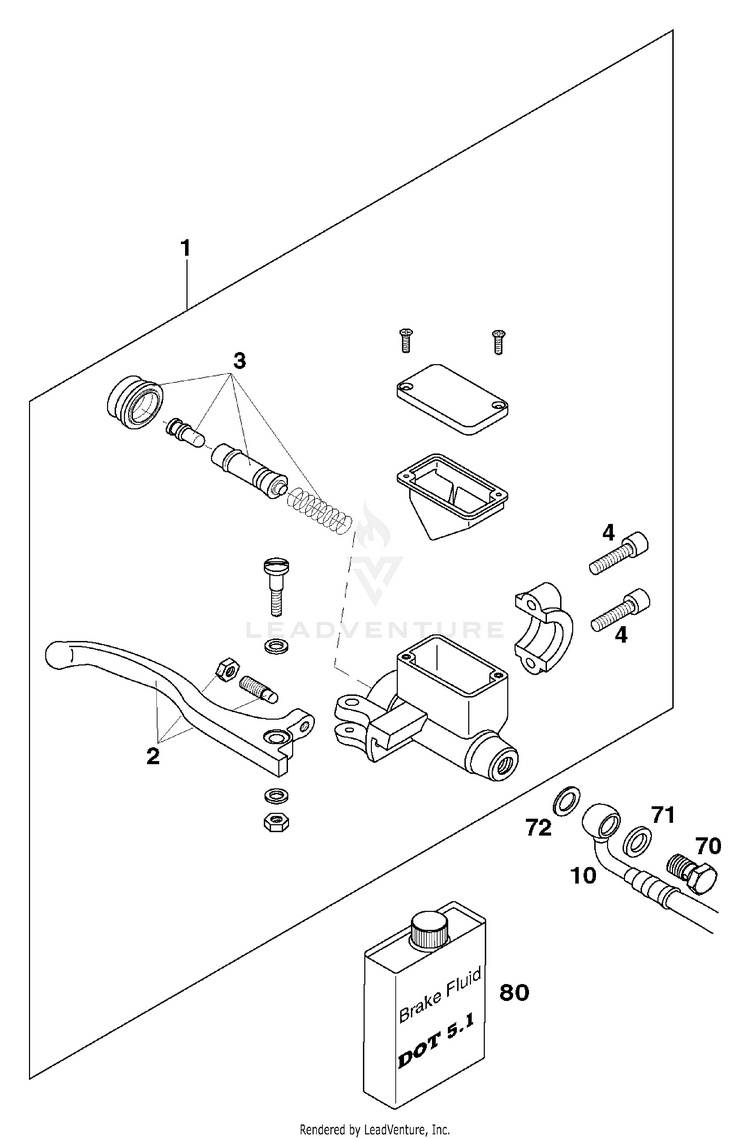 1

3

4

4

LEADVENTURE

2

72

71

70

10

Brake Fluid

DOT 5.1

80

Rendered by LeadVenture, Inc.