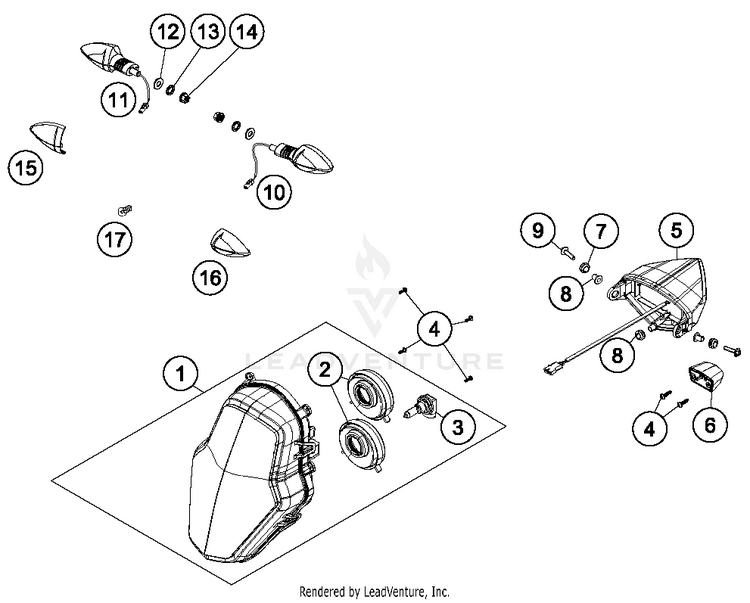 12 13 14
11
15
10
17
16
9 7 5
8
4
LEADVENTURE
8
1
2
3
4
6

Rendered by LeadVenture, Inc.