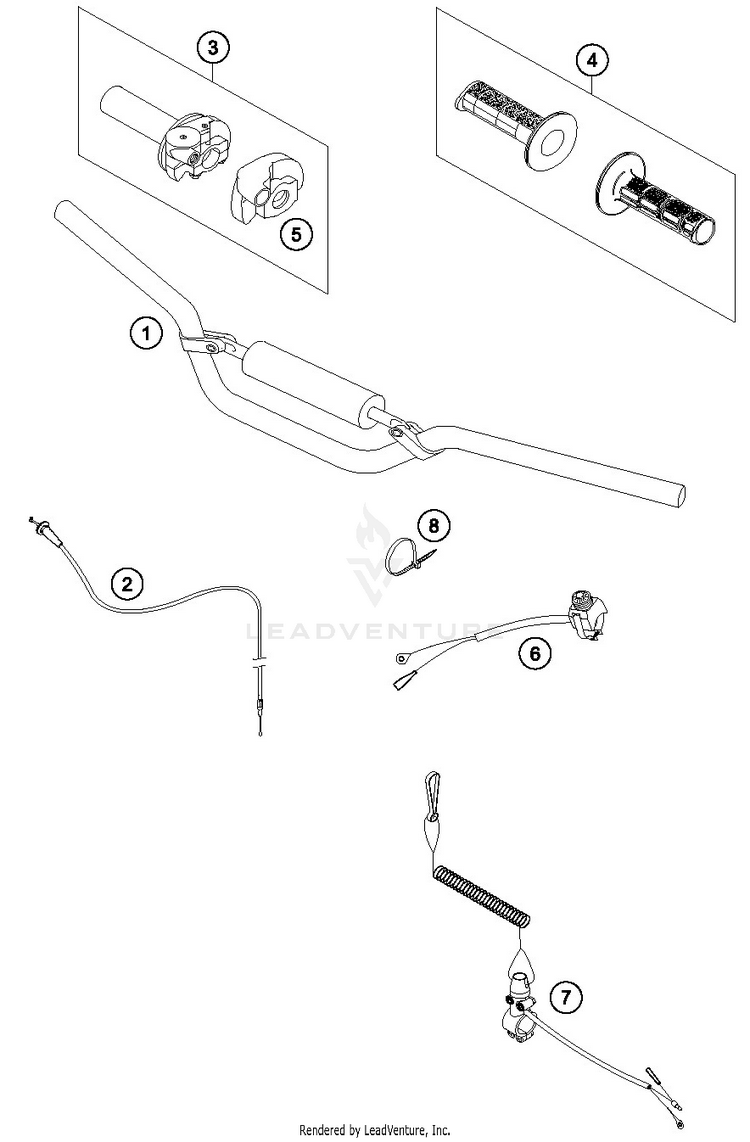 3
4
5
1
8
2
LEADVENTURE
6
7
Rendered by LeadVenture, Inc.