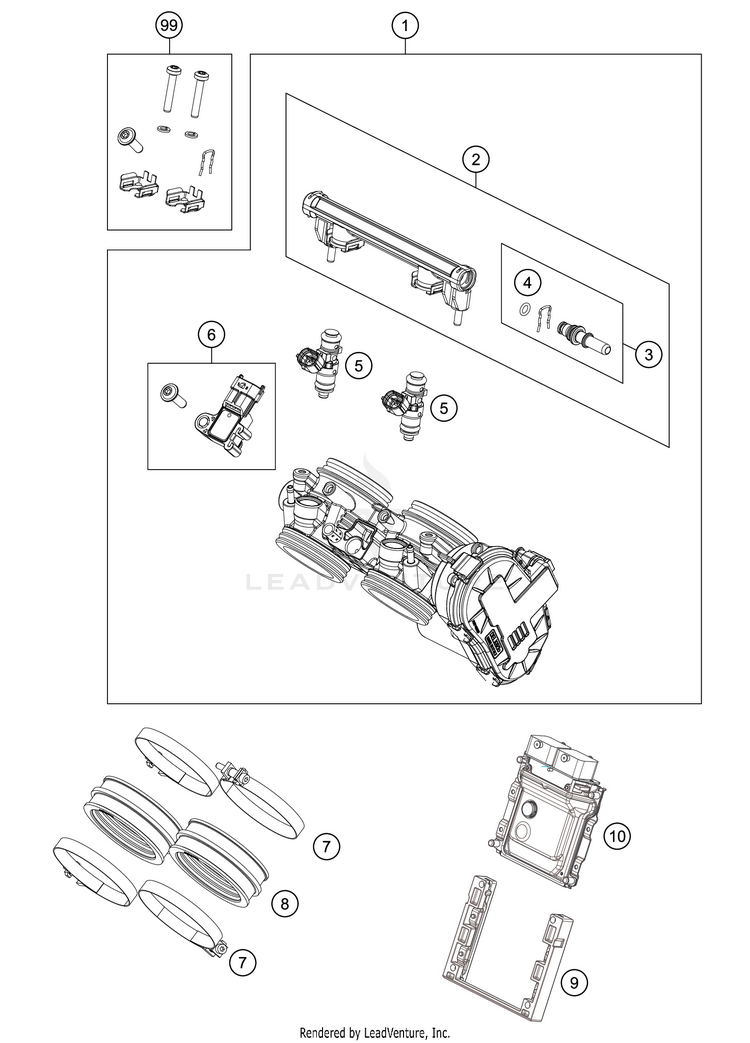 99
1
2
4
3
6
5
5
LEADVENTURE
7
8
7
10
9
Rendered by LeadVenture, Inc.