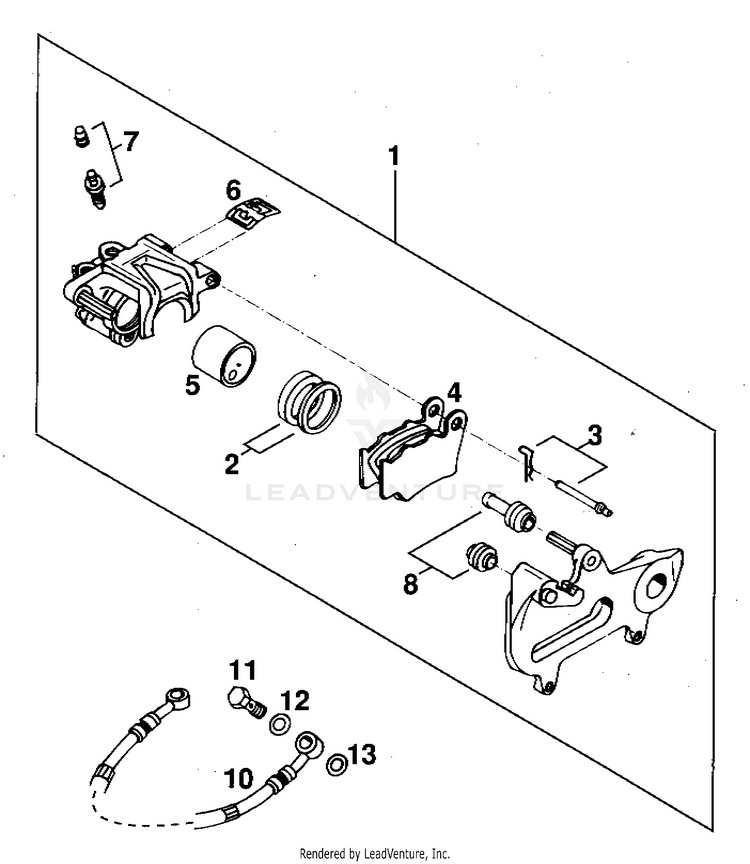 7
1
6
5
4
2
3
LEADVENTURE
8
11
12
13
10
Rendered by LeadVenture, Inc.