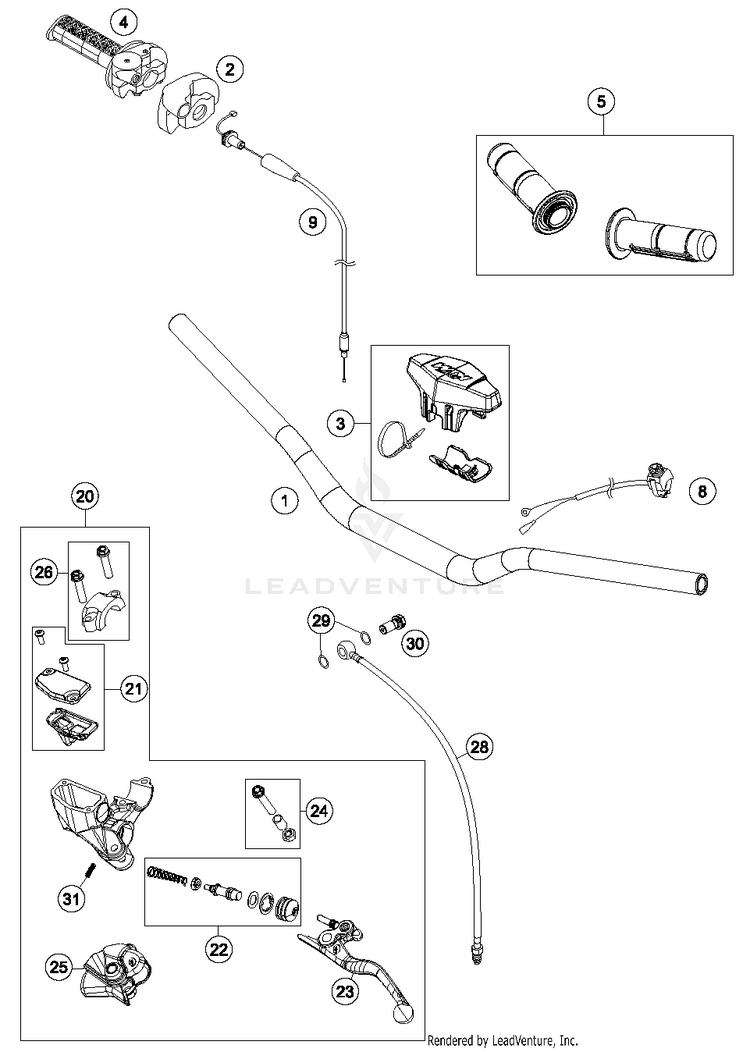 4
2
5
9
3
1
8
20
26
21
29
30
28
24
31
22
25
23
LEADVENTURE
Rendered by LeadVenture, Inc.