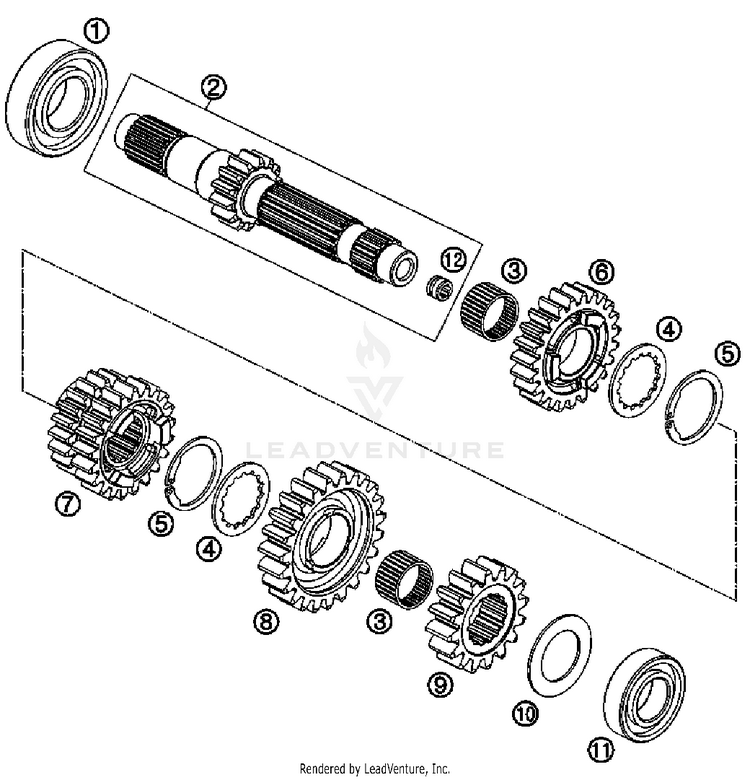 1
2
12
3
6
4
5
LEADVENTURE
7
5
4
8
3
9
10
11
Rendered by LeadVenture, Inc.