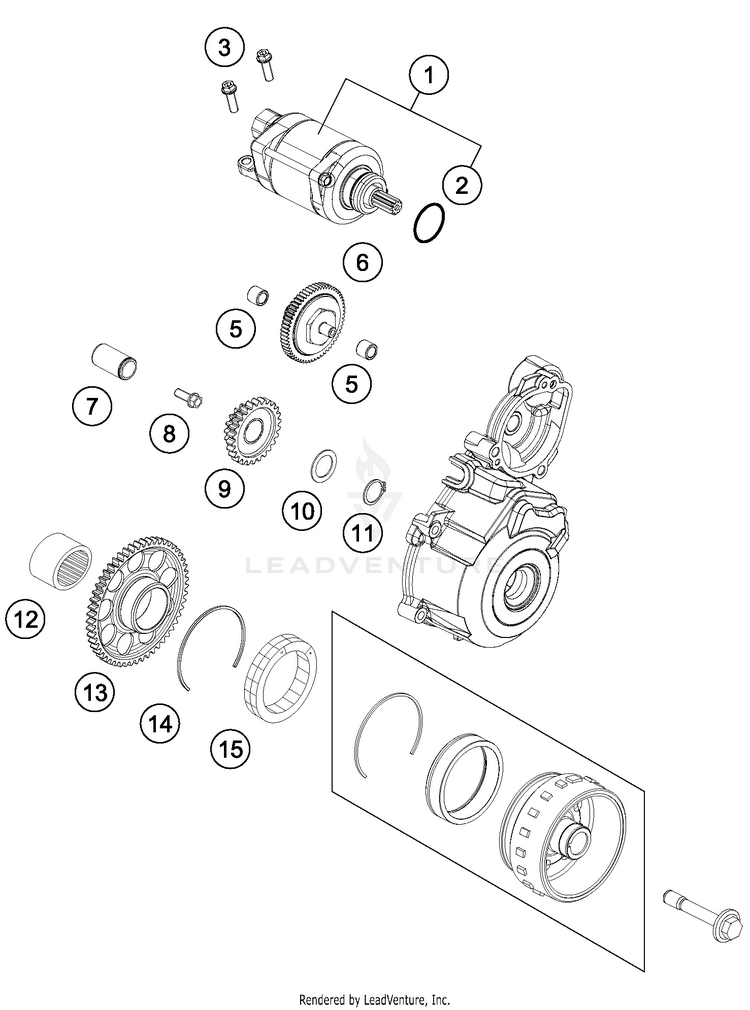 3
1
2
6
5
5
7
8
9
10
11
LEADVENTURE
12
13
14
15
Rendered by LeadVenture, Inc.