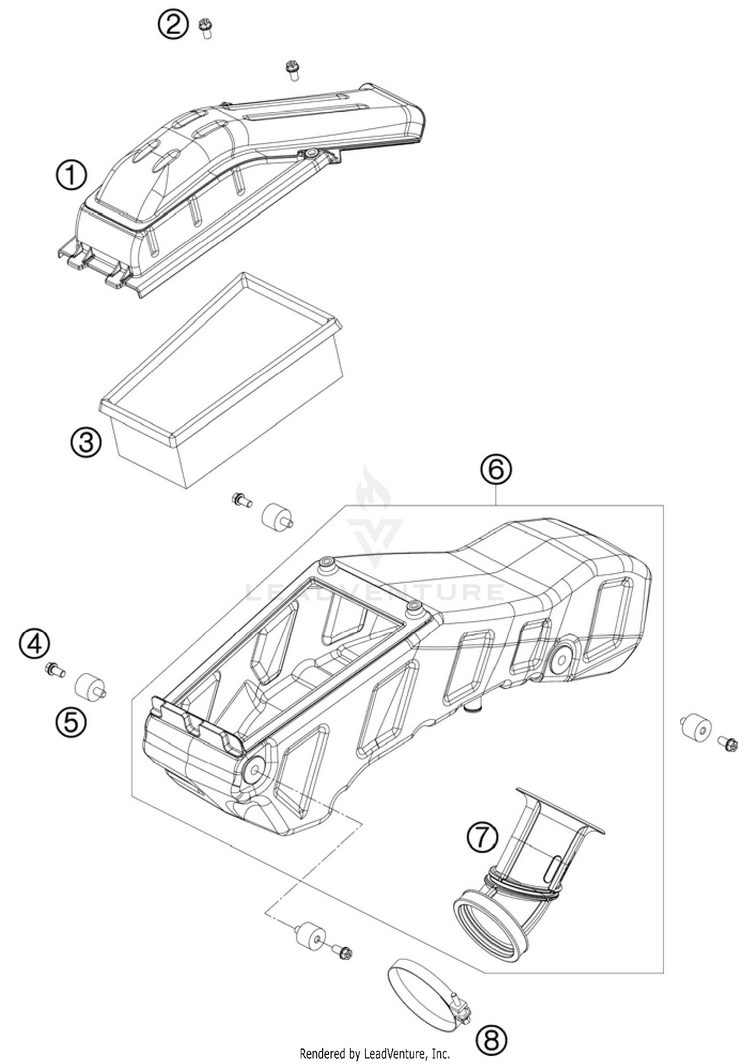 2
1
3
6
LEADVENTURE
4
5
7
8
Rendered by LeadVenture, Inc.