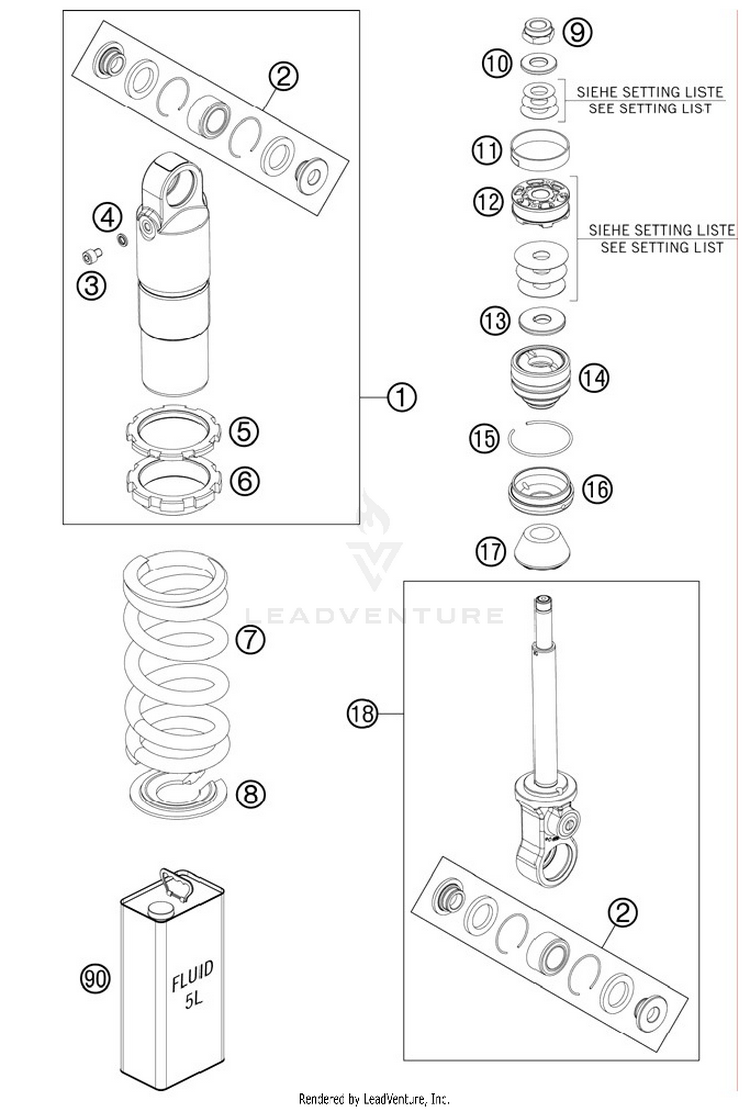 2
4
3
1
5
6
7
8
90
FLUID 5L
9
10
SIEHE SETTING LISTE
SEE SETTING LIST
11
12
SIEHE SETTING LISTE
SEE SETTING LIST
13
14
15
16
17
LEADVENTURE
18
2
Rendered by LeadVenture, Inc.