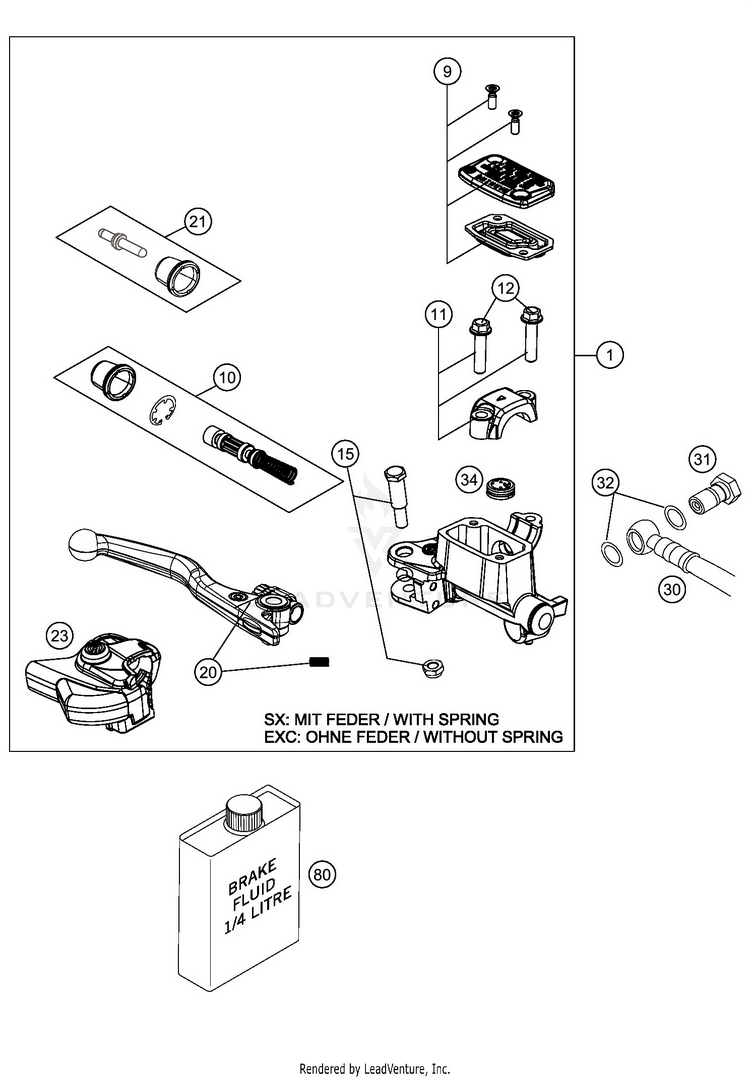 9

21

12

11

1

10

15

34

31

32

30

23

20

SX: MIT FEDER / WITH SPRING
EXC: OHNE FEDER / WITHOUT SPRING

BRAKE FLUID 1/4 LITRE

80

Rendered by LeadVenture, Inc.