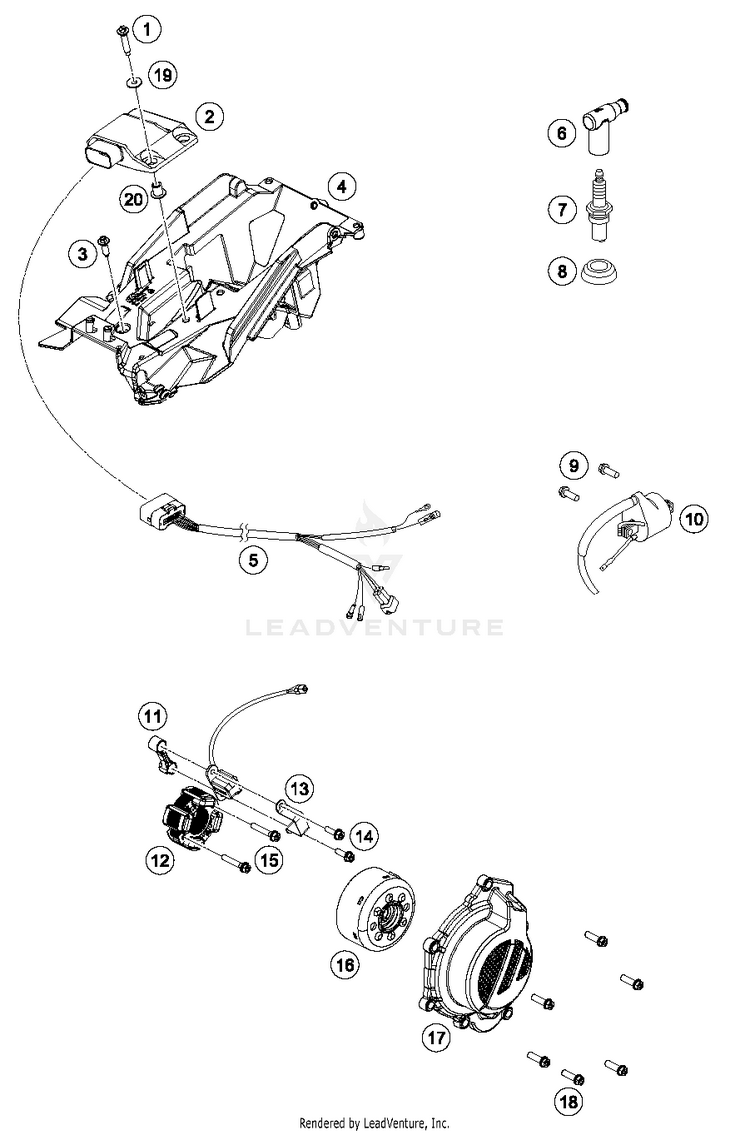 1
19
2
20
4
3
6
7
8
9
10
5
LEADVENTURE
11
13
14
12
15
16
17
18
Rendered by LeadVenture, Inc.