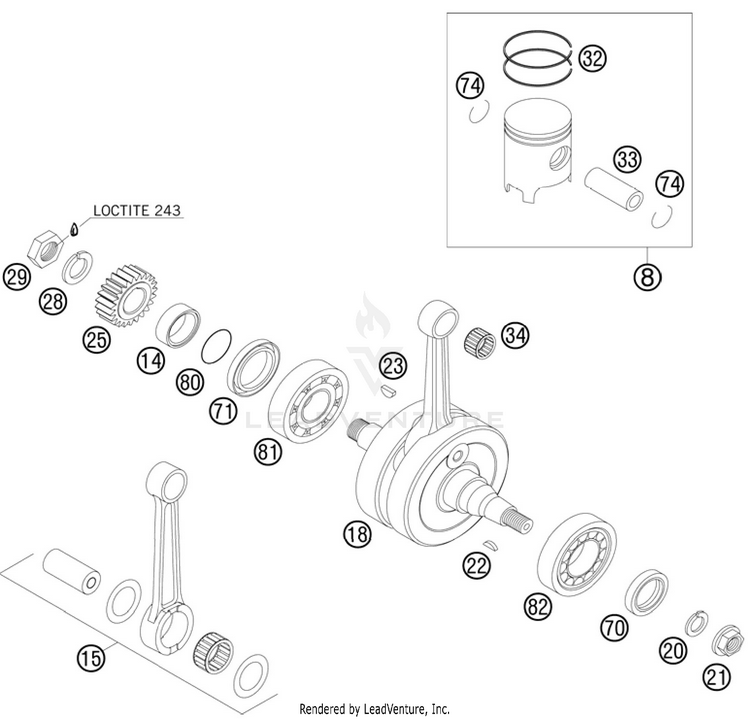 32
74
33
74
8
LOCTITE 243
29
28
25
14
80
71
81
23
34
LEADVENTURE
18
22
82
70
20
21
15
Rendered by LeadVenture, Inc.