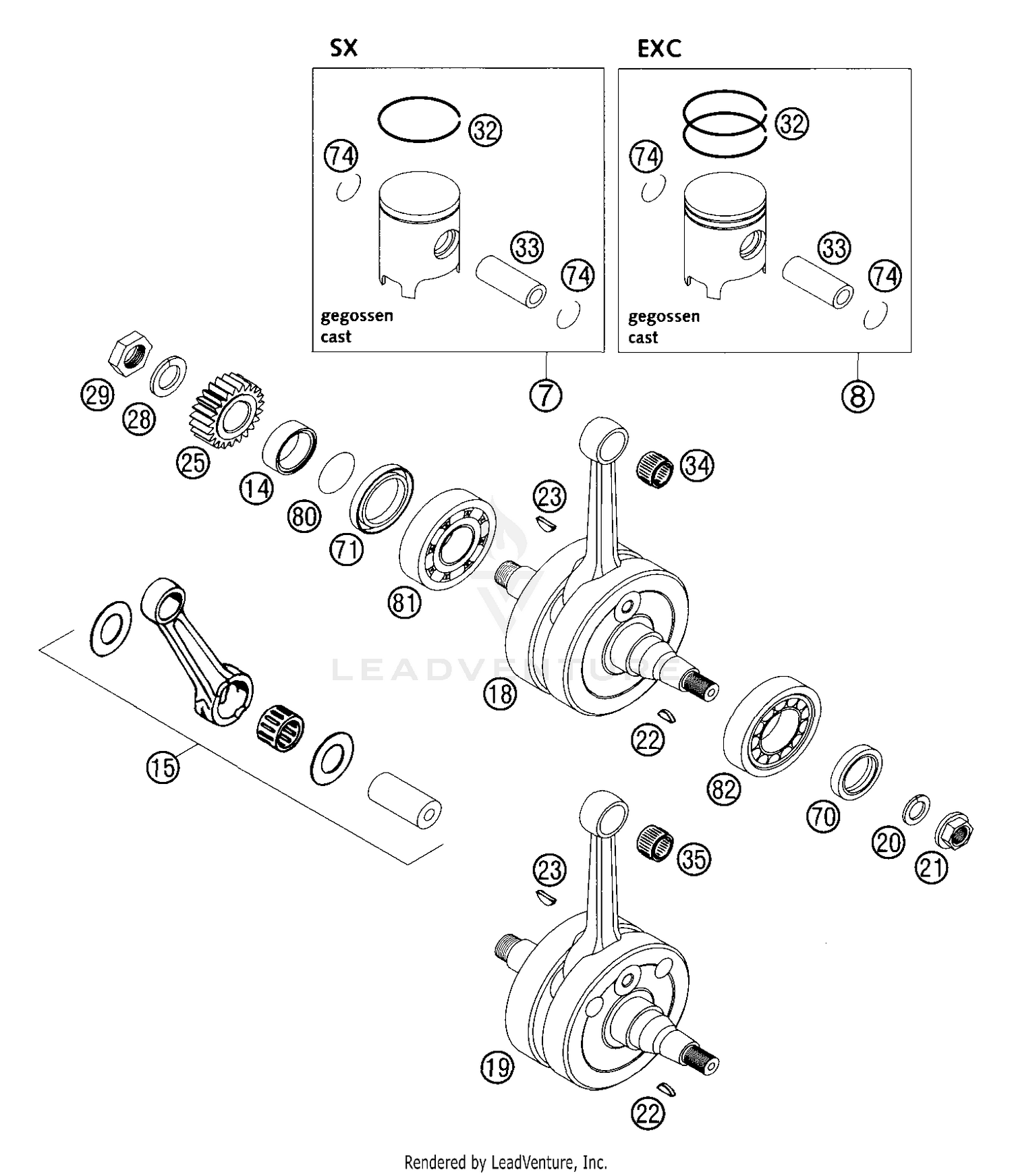 SX

32

74

33

74

gegossen
cast

7

EXC

32

74

33

74

gegossen
cast

8

29

28

25

14

80

71

81

23

34

18

22

82

70

20

21

15

23

35

19

22

LEADVENTURE

Rendered by LeadVenture, Inc.