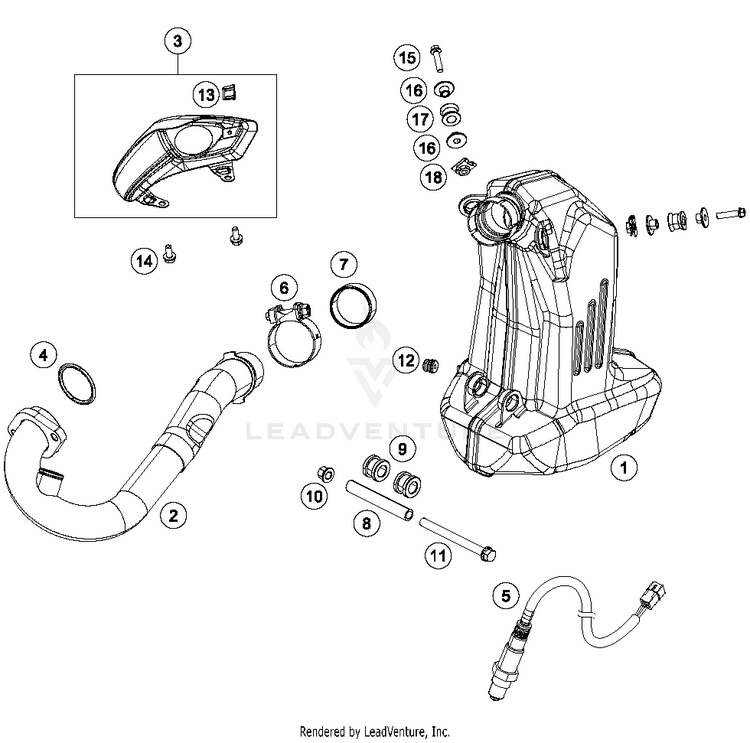 3
13
15
16
17
16
18
14
7
6
4
12
LEADVENTURE
9
1
10
2
8
11
5
Rendered by LeadVenture, Inc.