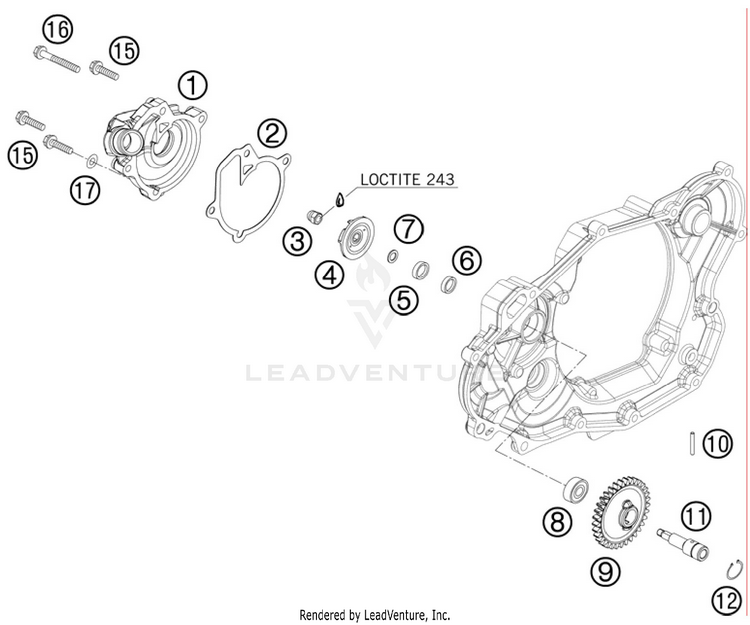 16
15
1
15
17
2
LOCTITE 243
3
4
7
5
6
LEADVENTURE
10
8
9
11
12
Rendered by LeadVenture, Inc.