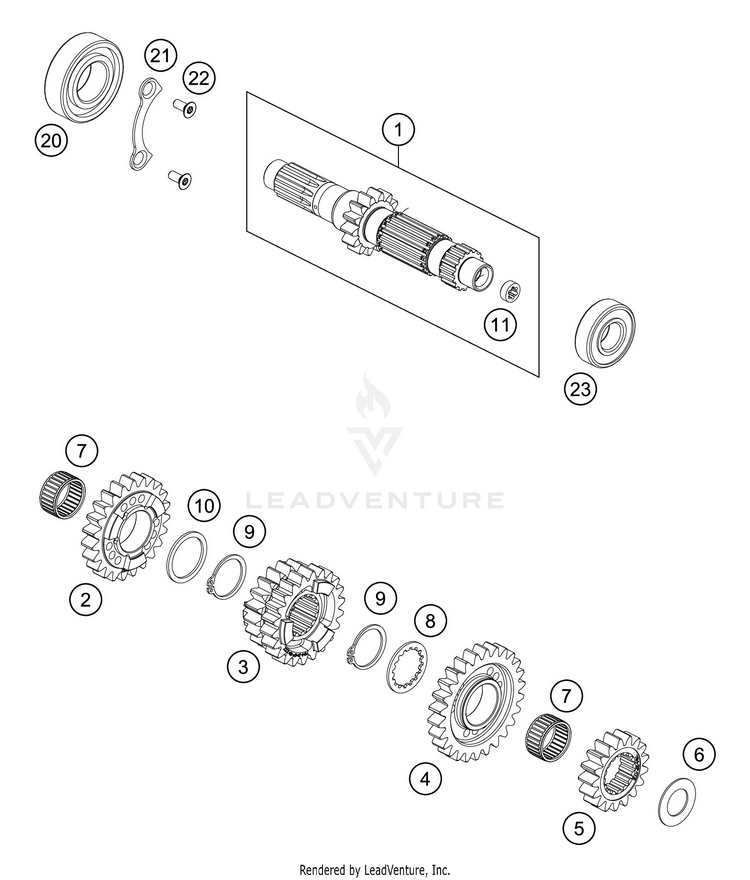 21
22
20
1
11
23
LEADVENTURE
7
10
9
2
3
9
8
7
4
6
5
Rendered by LeadVenture, Inc.