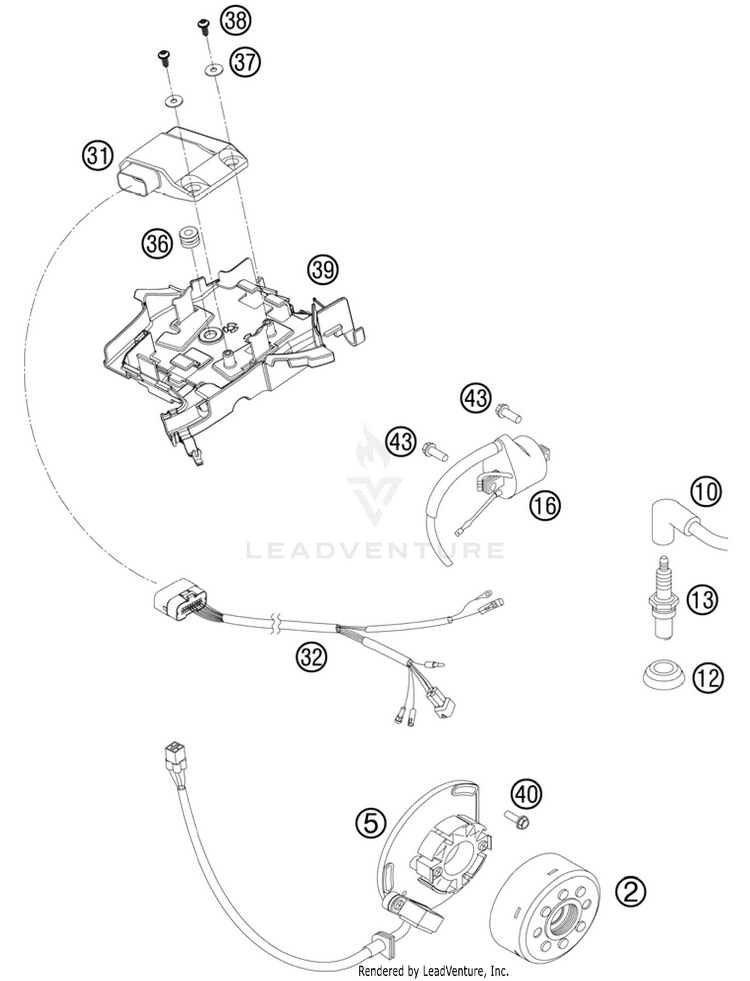 38
37
31
36
39
43
43
16
10
LEADVENTURE
13
32
12
40
5
2
Rendered by LeadVenture, Inc.