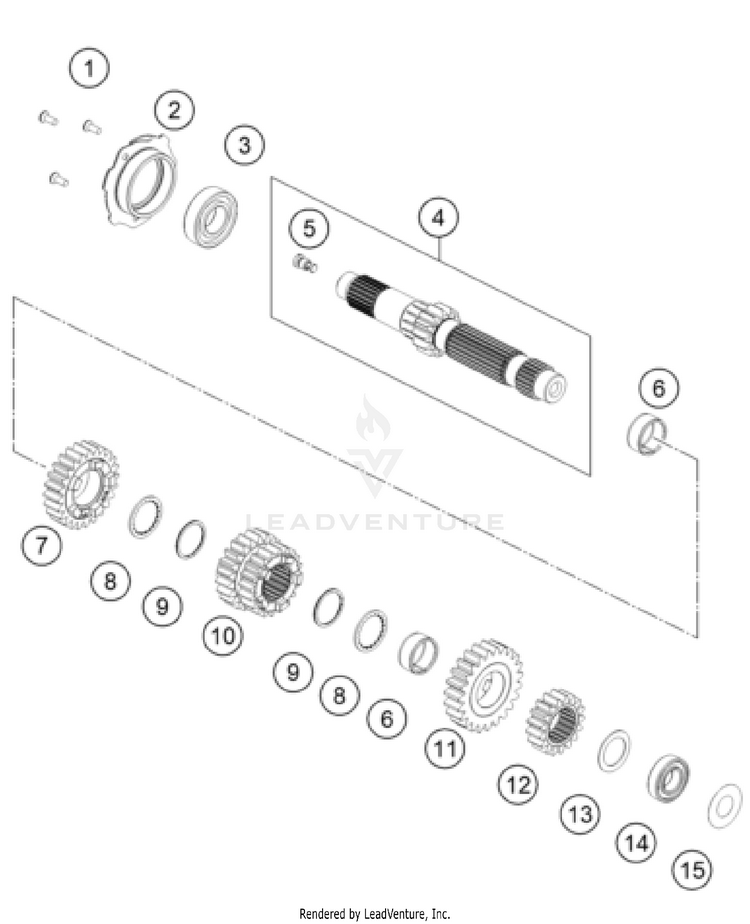 1
2
3
4
5
6
LEADVENTURE
7
8
9
10
9
8
6
11
12
13
14
15

Rendered by LeadVenture, Inc.