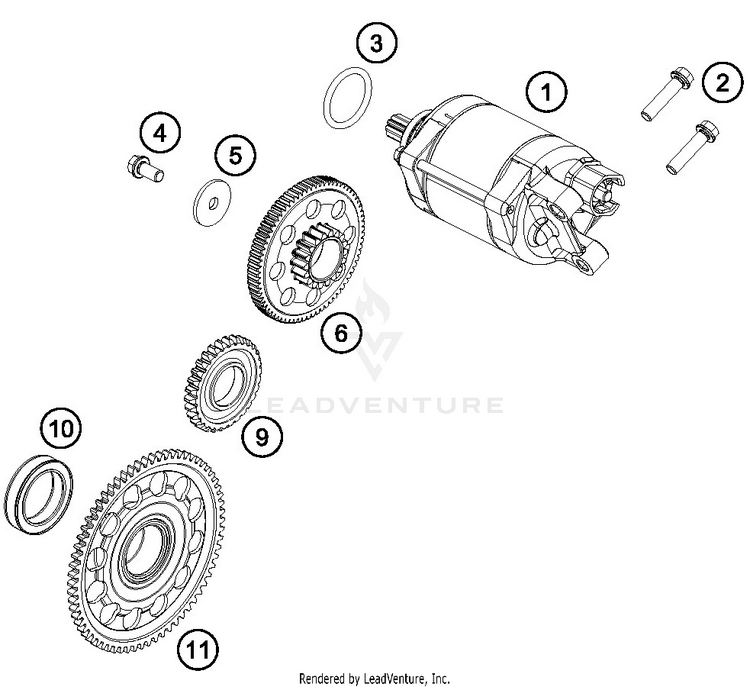 3
1
2
4
5
6
LEADVENTURE
9
10
11
Rendered by LeadVenture, Inc.