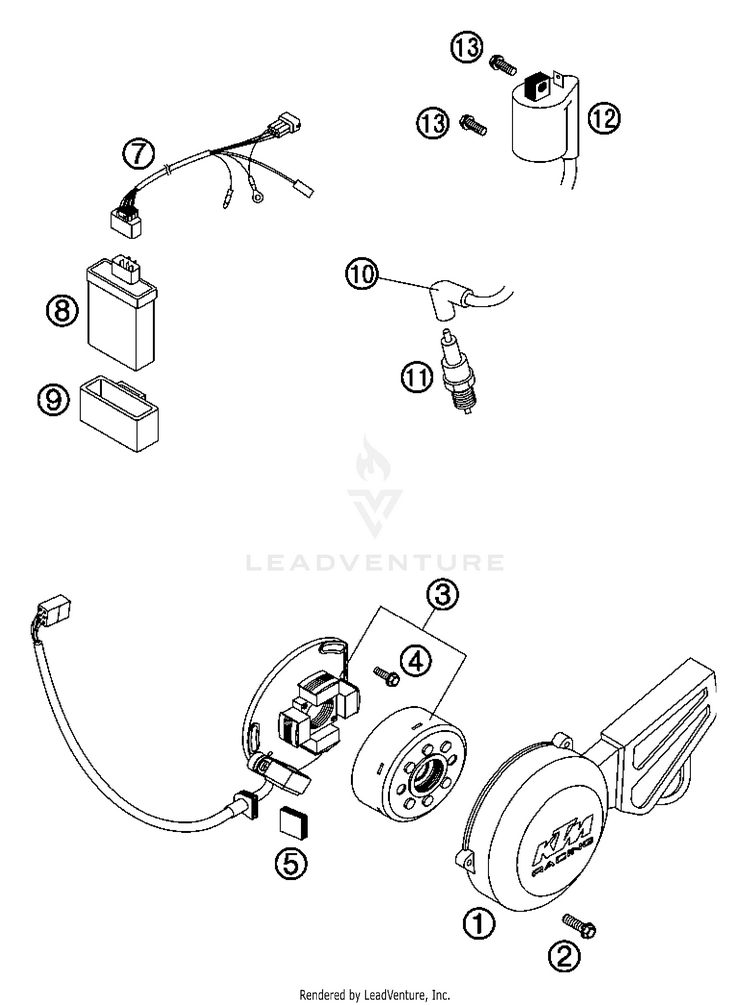 13
13
12
7
10
8
11
9
LEADVENTURE
3
4
5
KTM RACING
1
2
Rendered by LeadVenture, Inc.