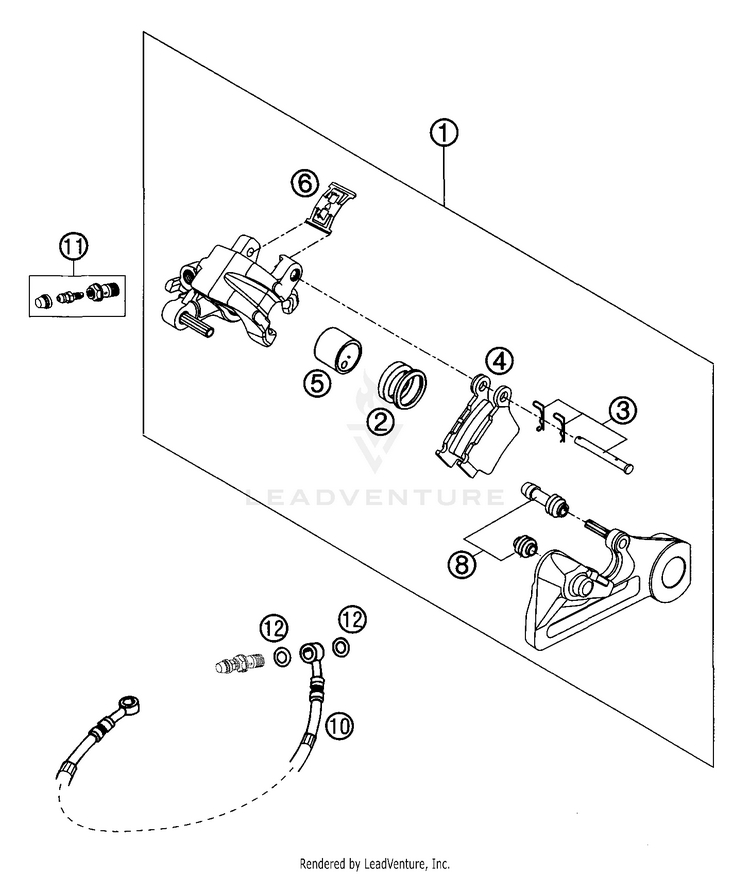 1

6

11

5

2

4

3

LEADVENTURE

8

12

12

10

Rendered by LeadVenture, Inc.