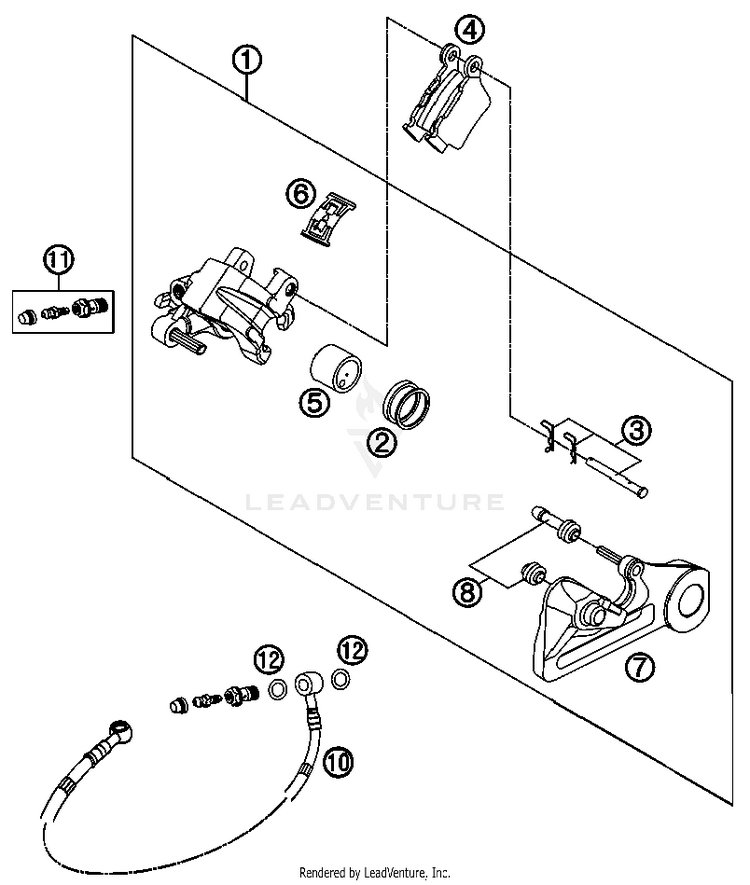 1
4
6
11
5
2
3
LEADVENTURE
8
7
12
12
10
Rendered by LeadVenture, Inc.