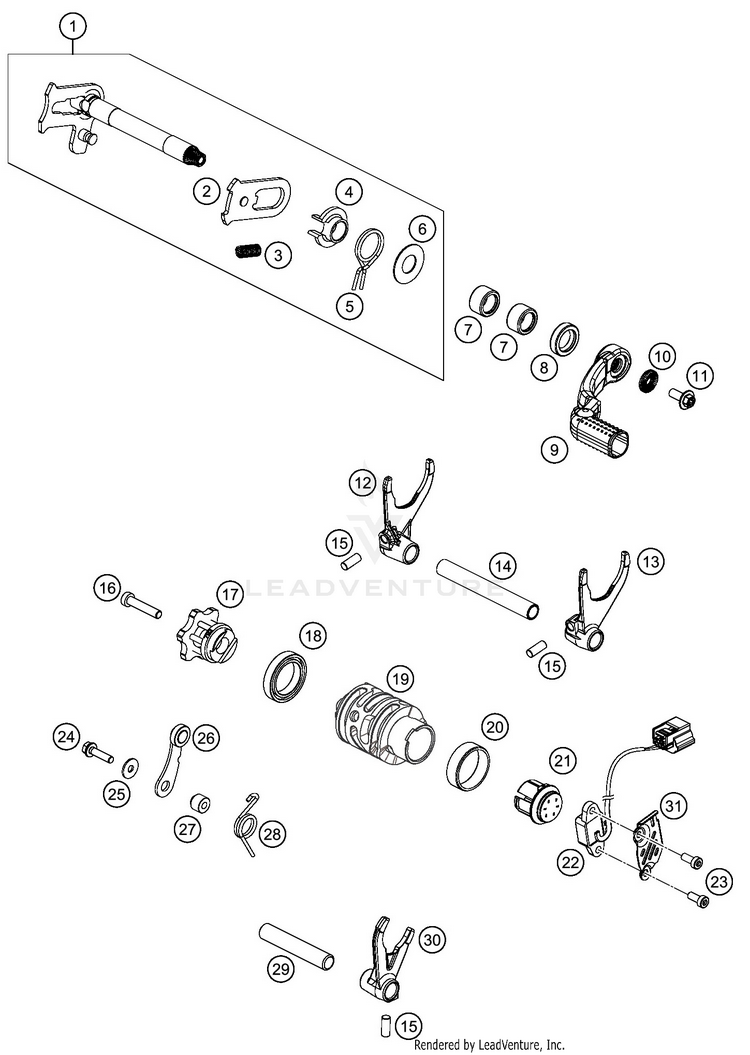 1
2
3
4
5
6
7
7
8
9
10
11
12
13
14
15
15
16
17
18
19
20
21
22
23
24
25
26
27
28
29
30
31
15
LEADVENTURE
Rendered by LeadVenture, Inc.