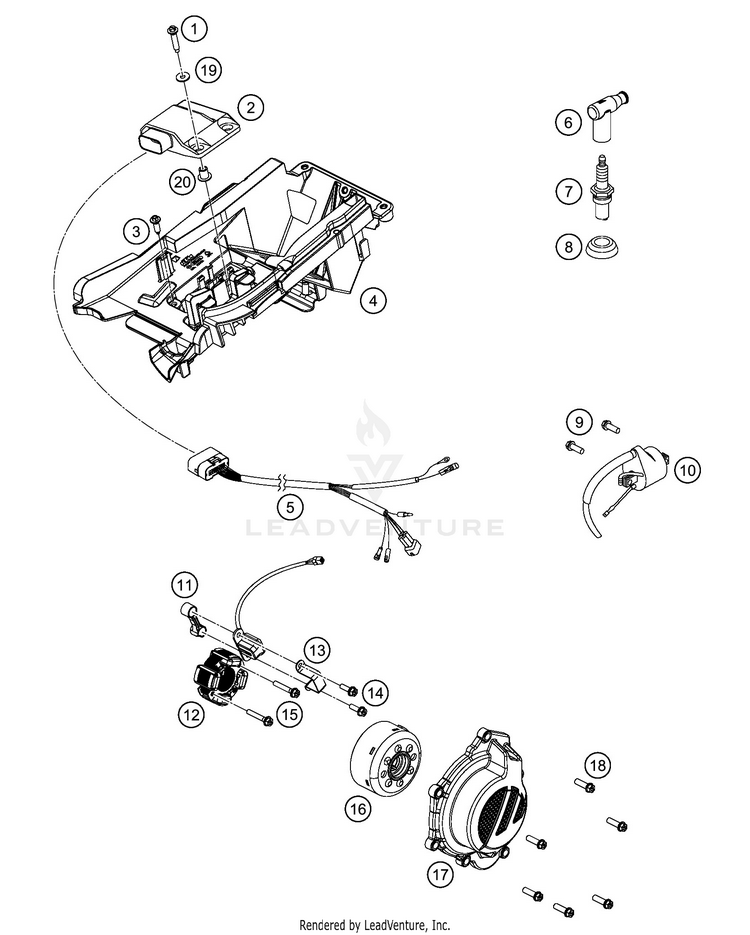 1
19
2
20
3
4
6
7
8
9
10
5
LEADVENTURE
11
13
14
12
15
16
18
17
Rendered by LeadVenture, Inc.