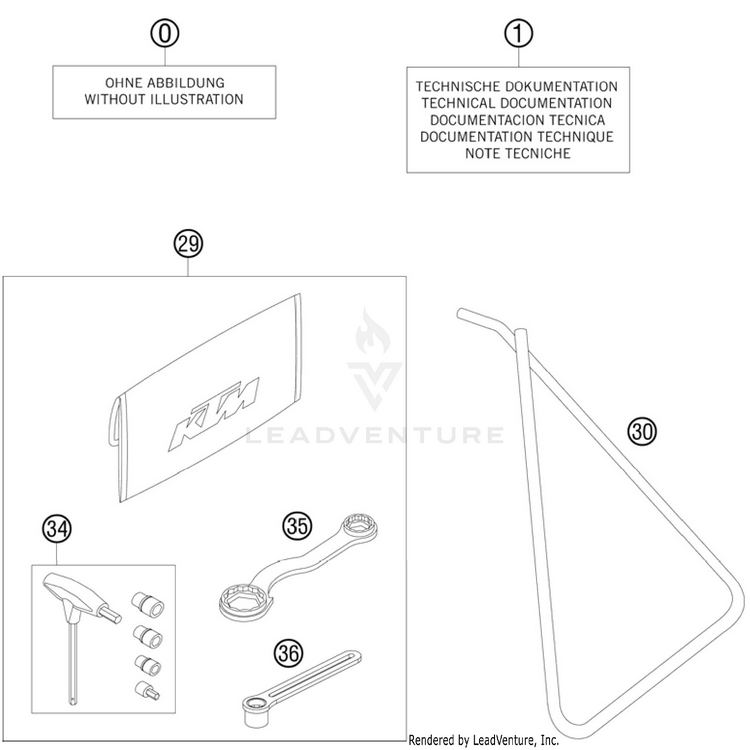 0

OHNE ABBILDUNG
WITHOUT ILLUSTRATION

1

TECHNISCHE DOKUMENTATION
TECHNICAL DOCUMENTATION
DOCUMENTACION TECNICA
DOCUMENTATION TECHNIQUE
NOTE TECNICHE

29

KTM

LEADVENTURE

30

34

35

36

Rendered by LeadVenture, Inc.