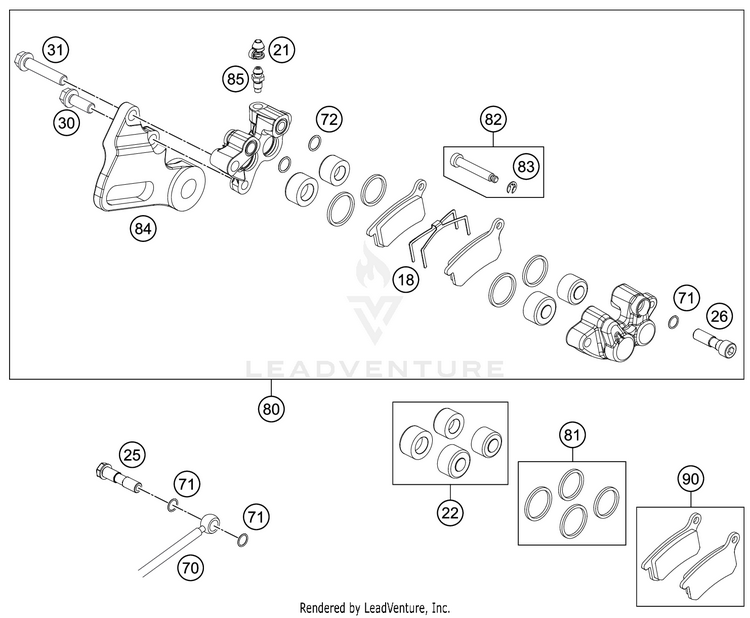 31
21
85
30
72
82
83
84
18
71
26
LEADVENTURE
80
25
71
71
70
22
81
90
Rendered by LeadVenture, Inc.