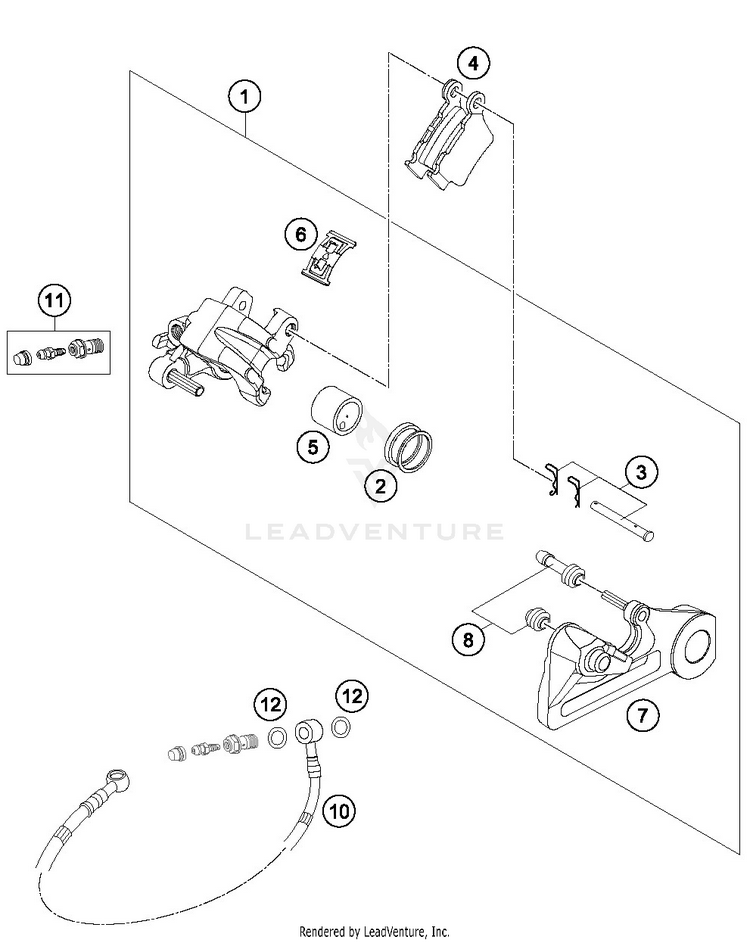 4
1
6
11
5
2
3
LEADVENTURE
8
7
12
12
10
Rendered by LeadVenture, Inc.