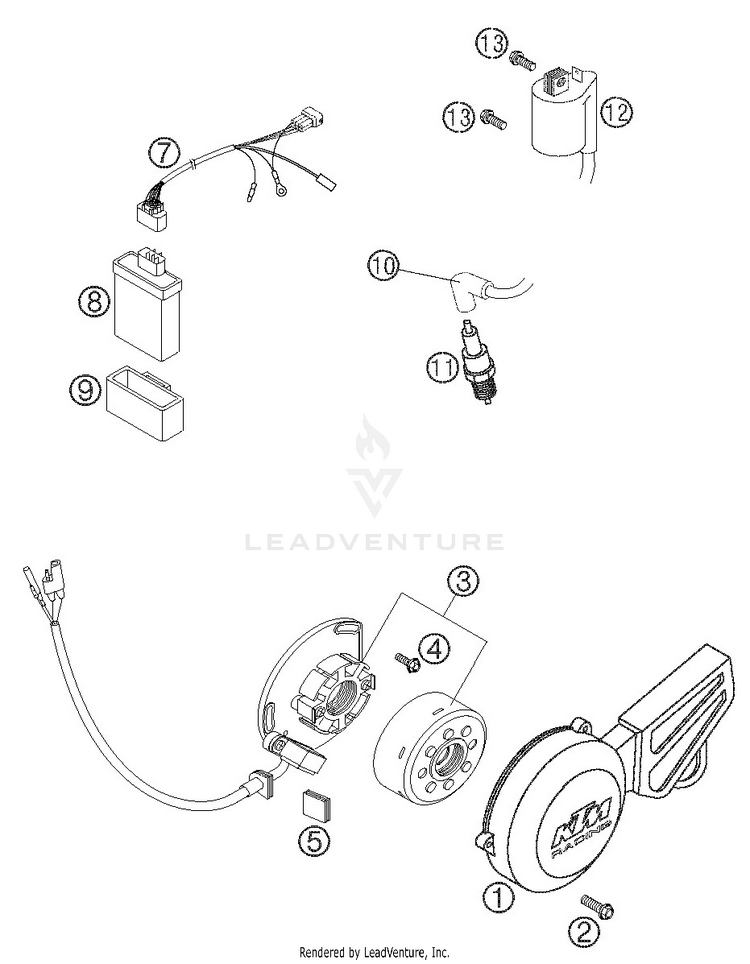 13
13
12
7
10
8
11
9
LEADVENTURE
3
4
5
KTM
RACING
1
2
Rendered by LeadVenture, Inc.