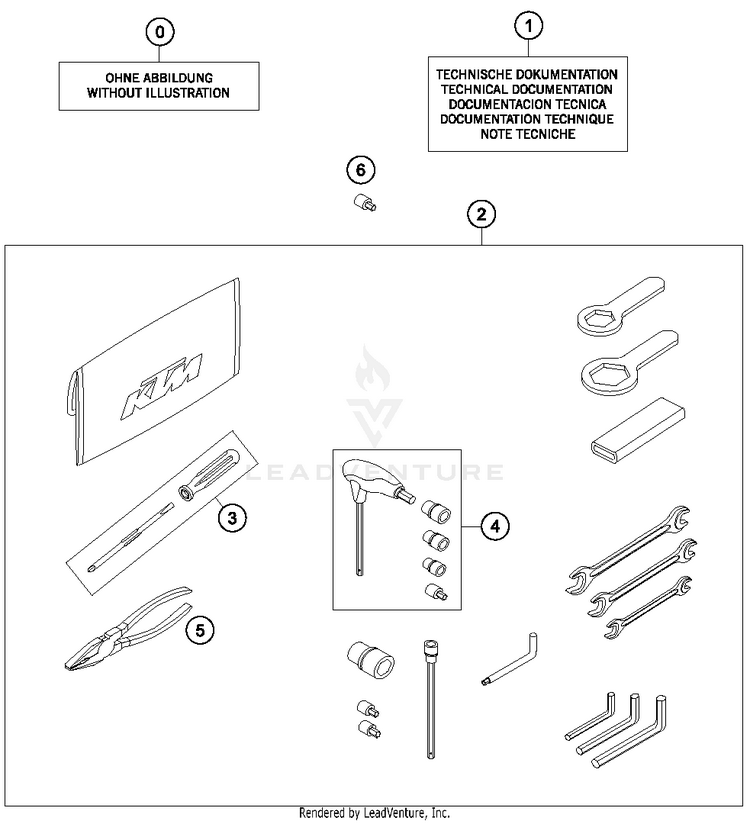 0

OHNE ABBILDUNG
WITHOUT ILLUSTRATION

1

TECHNISCHE DOKUMENTATION
TECHNICAL DOCUMENTATION
DOCUMENTACION TECNICA
DOCUMENTATION TECHNIQUE
NOTE TECNICHE

6

2

KTM

LEADVENTURE

3

4

5

Rendered by LeadVenture, Inc.