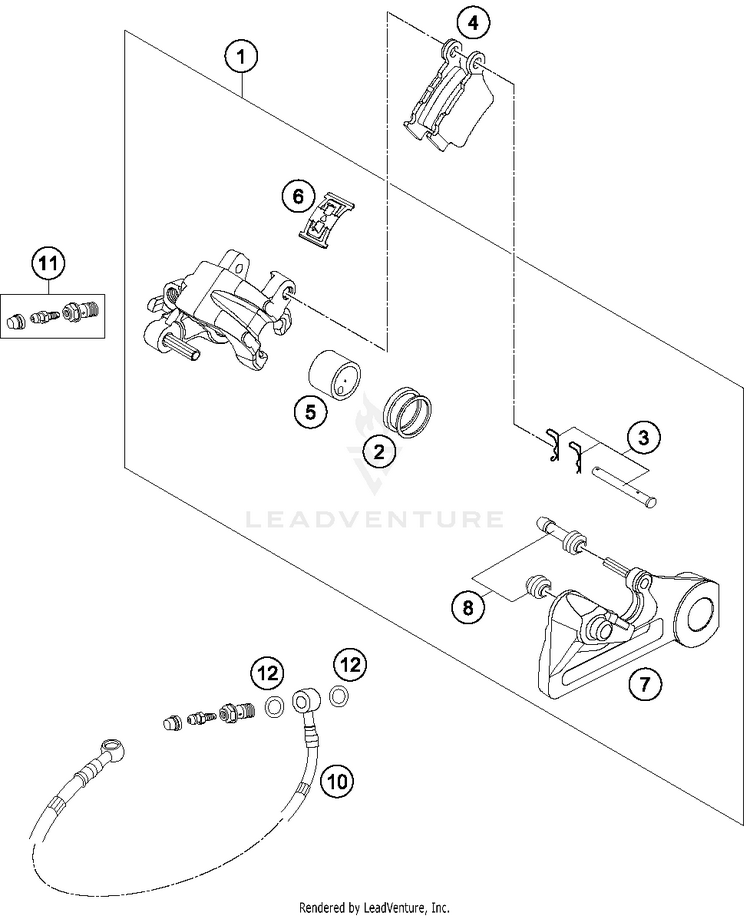 1
4
6
11
5
2
3
LEADVENTURE
8
7
12
12
10
Rendered by LeadVenture, Inc.