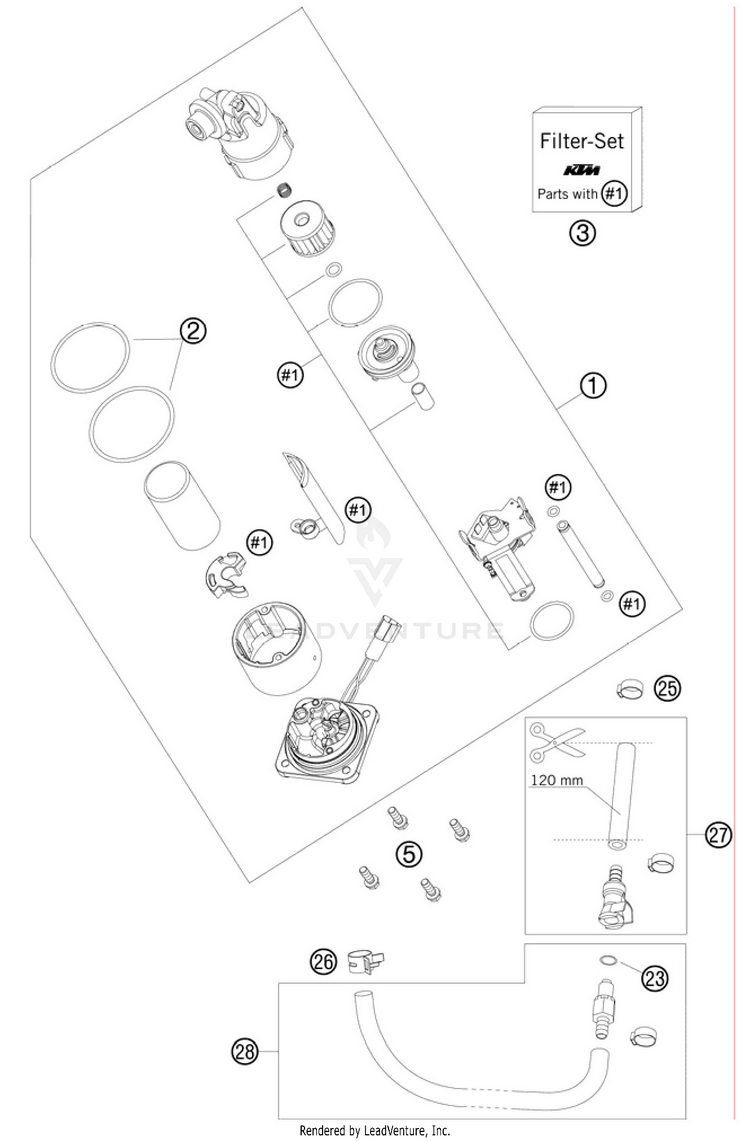 Filter-Set
KTM
Parts with #1

3

2

#1

1

#1

#1

#1

#1

LEADVENTURE

25

120 mm

27

5

26

23

28

Rendered by LeadVenture, Inc.